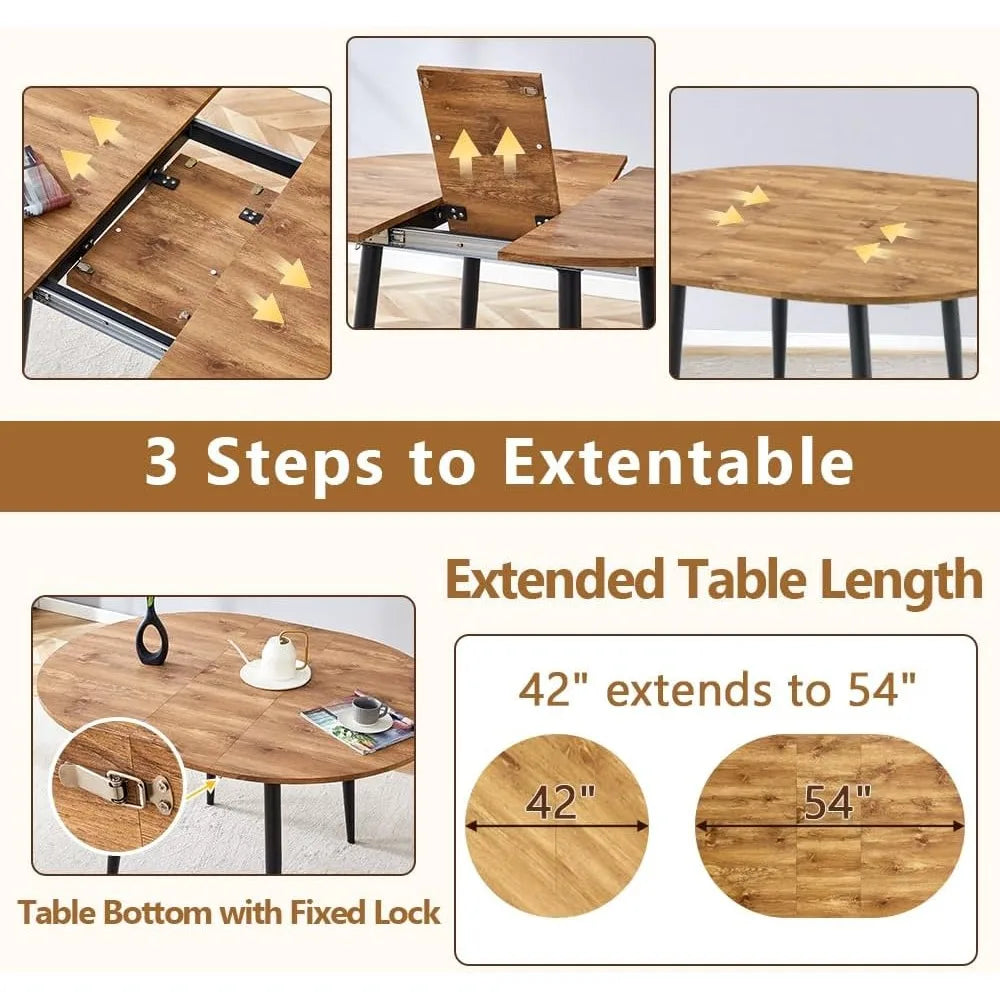 3 Steps to Extentable

Extended Table Length

42" extends to 54"

42"

54"

Table Bottom with Fixed Lock