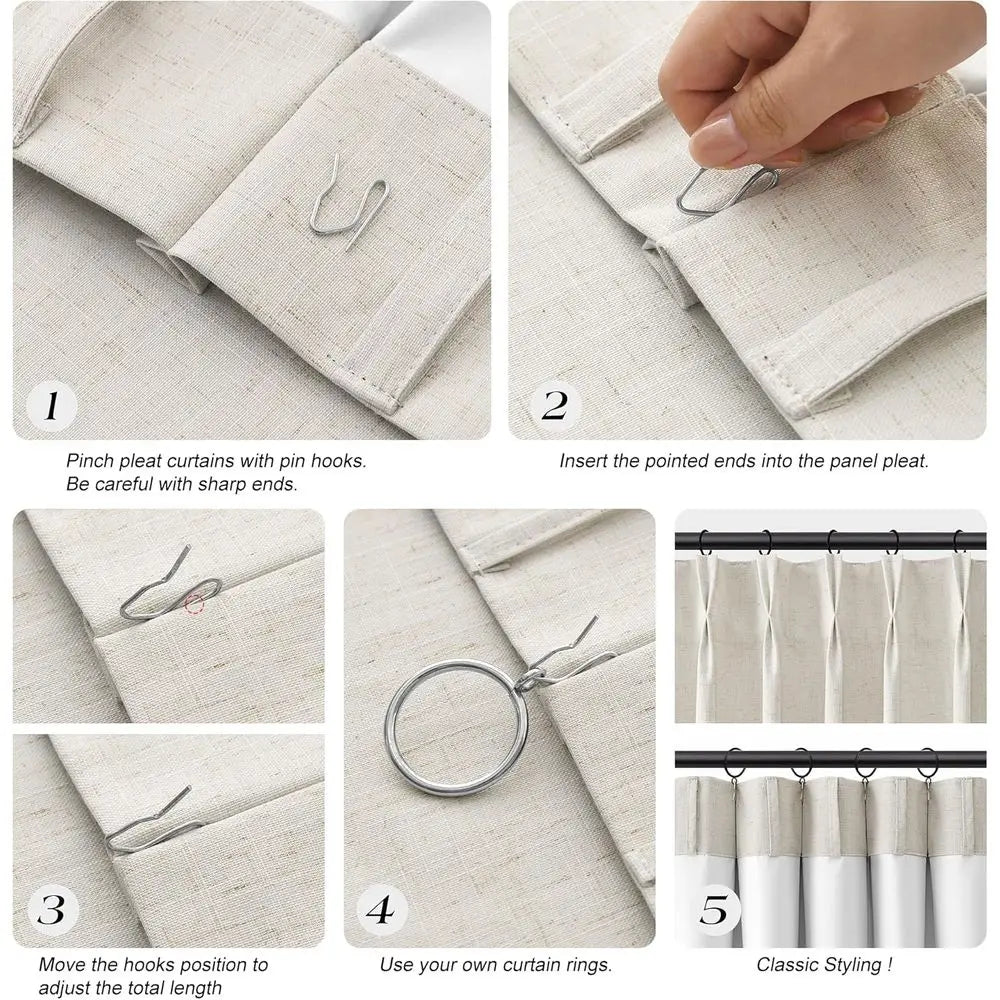 1

Pinch pleat curtains with pin hooks.
Be careful with sharp ends.

2

Insert the pointed ends into the panel pleat.

3

Move the hooks position to adjust the total length

4

Use your own curtain rings.

5

Classic Styling !