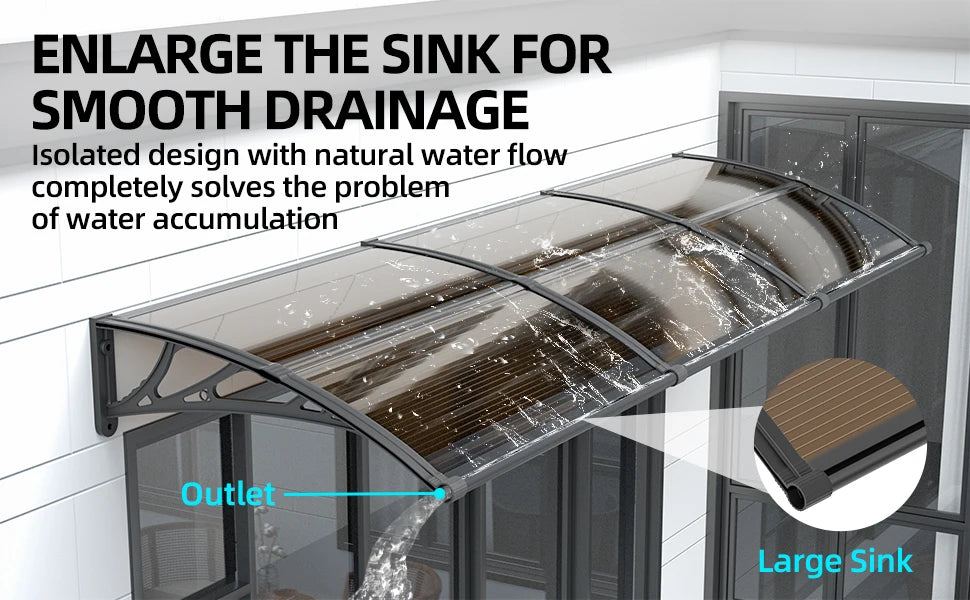 ENLARGE THE SINK FOR SMOOTH DRAINAGE

Isolated design with natural water flow completely solves the problem of water accumulation

Outlet

Large Sink