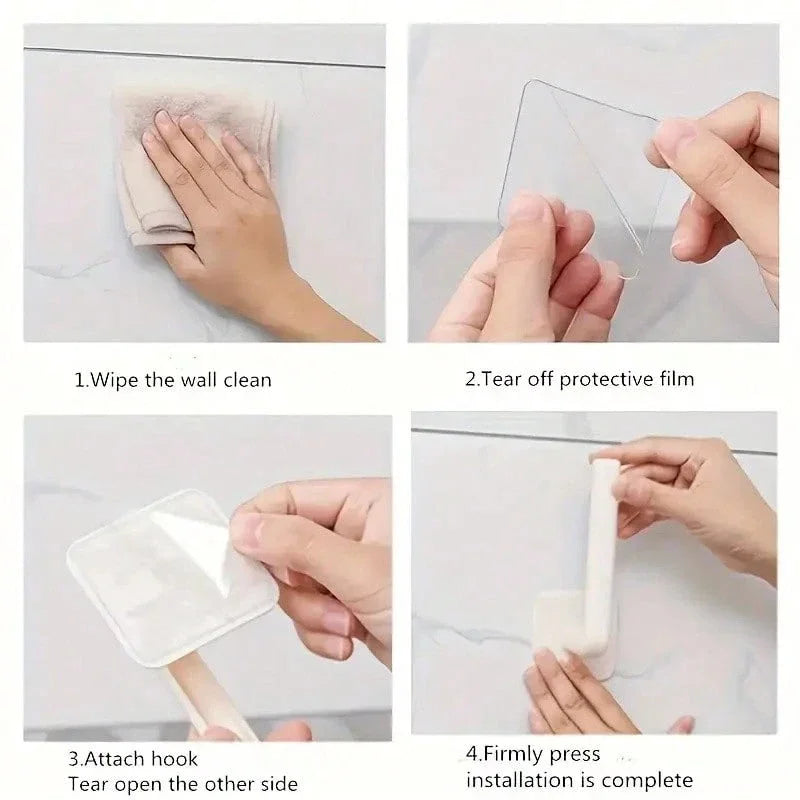 1.Wipe the wall clean

2.Tear off protective film

3.Attach hook
Tear open the other side

4.Firmly press
installation is complete