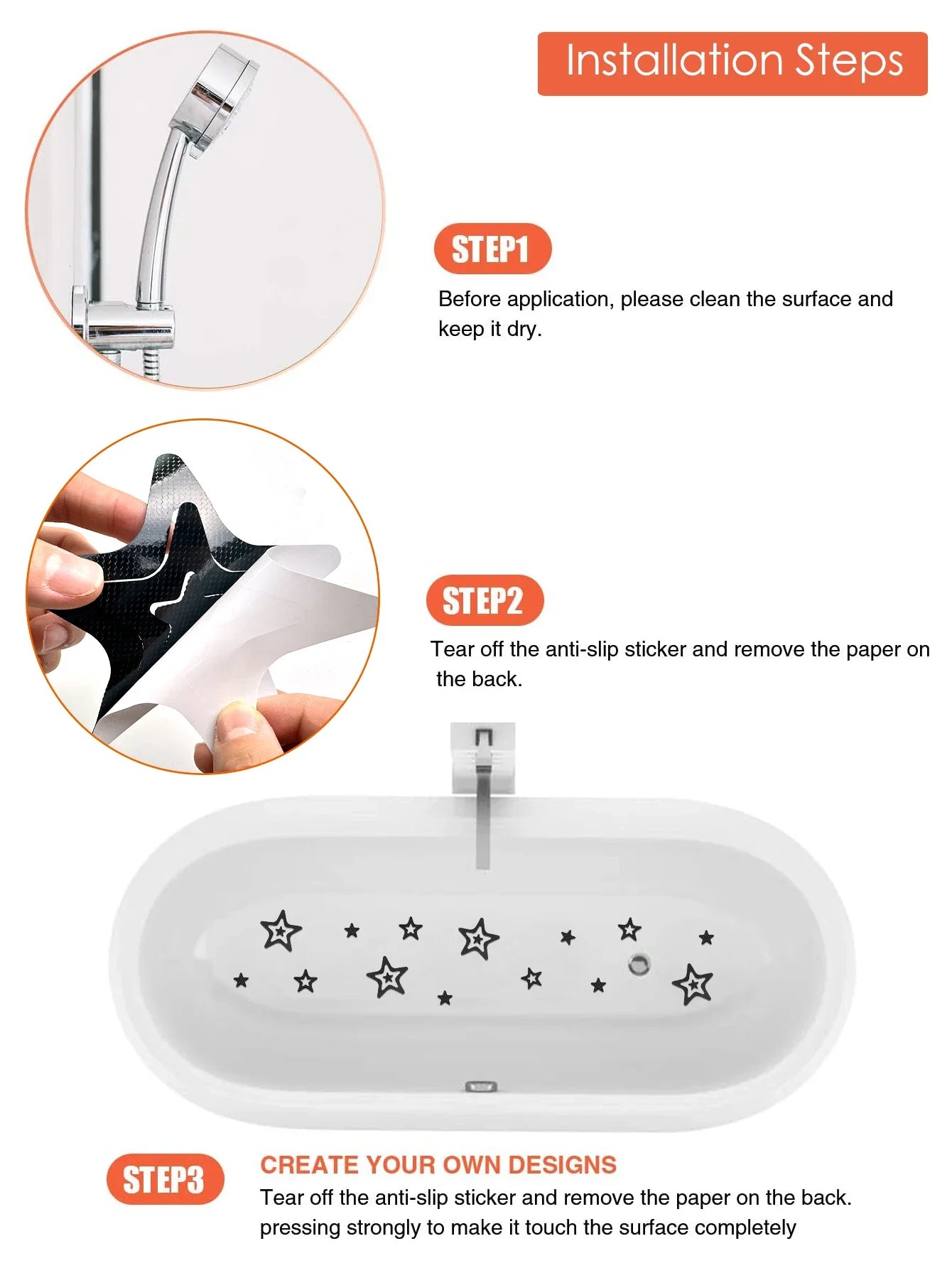 Installation Steps

STEP1

Before application, please clean the surface and keep it dry.

STEP2

Tear off the anti-slip sticker and remove the paper on the back.

STEP3

CREATE YOUR OWN DESIGNS

Tear off the anti-slip sticker and remove the paper on the back. pressing strongly to make it touch the surface completely