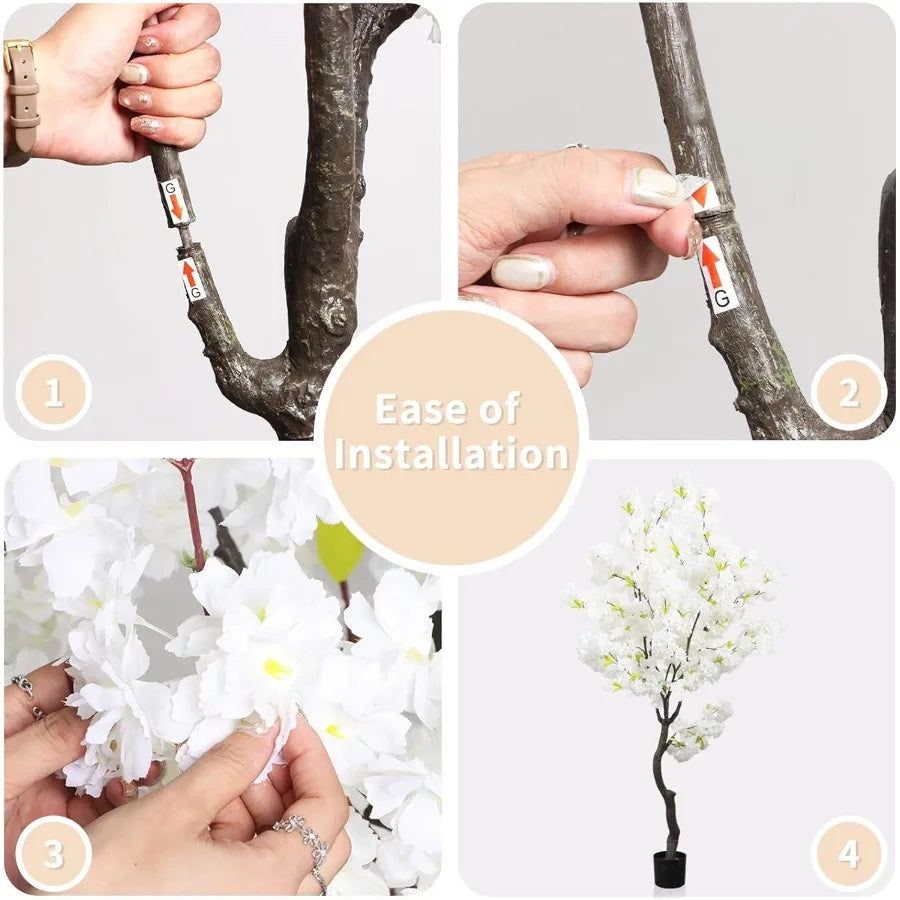 G
G
1
G
2
Ease of Installation
3
4