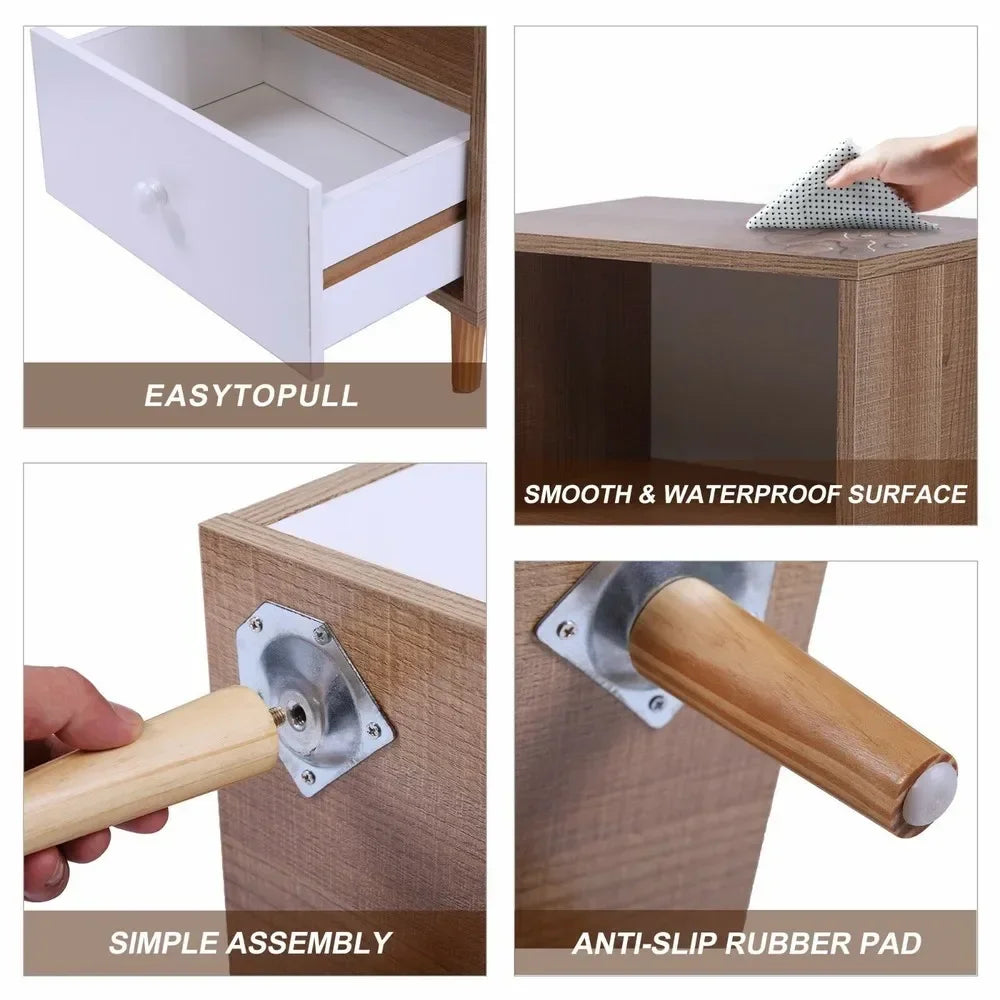 EASYTOPULL

SMOOTH & WATERPROOF SURFACE

SIMPLE ASSEMBLY

ANTI-SLIP RUBBER PAD