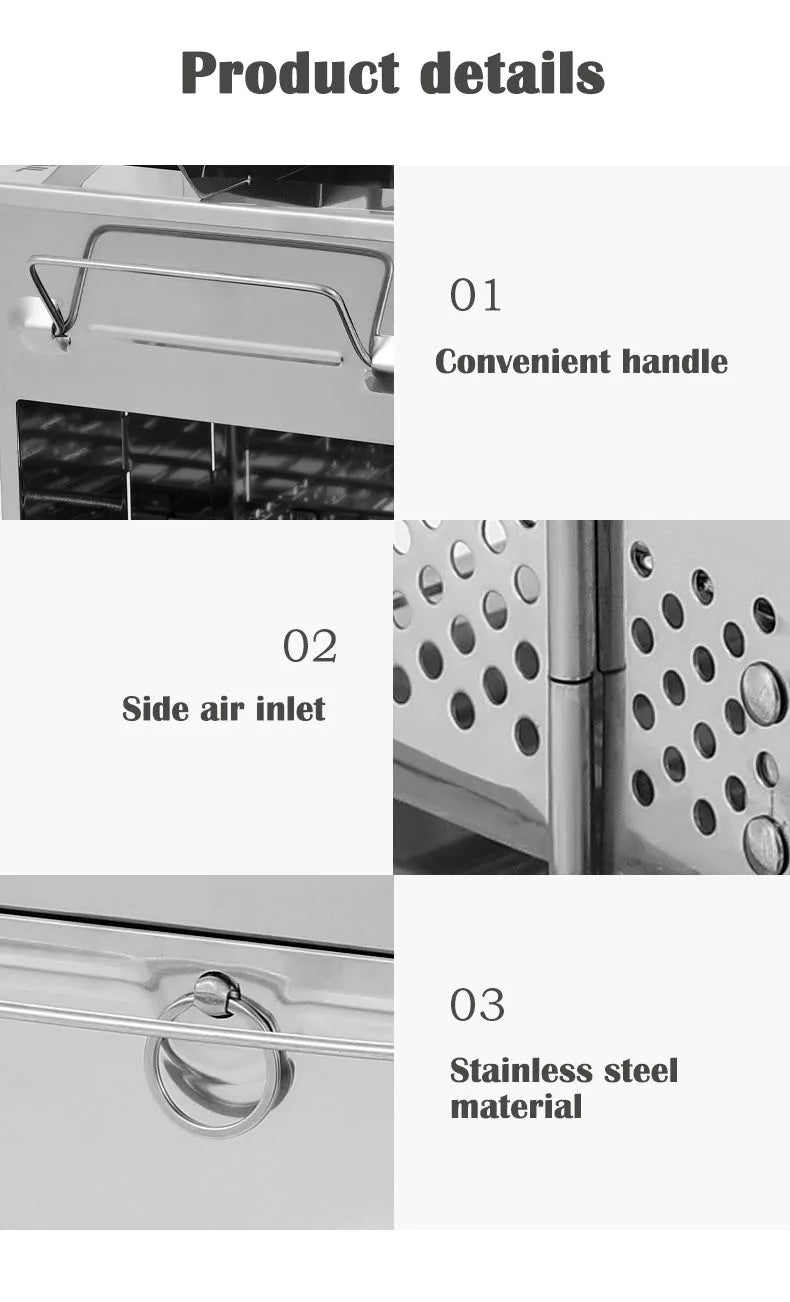 Product details

01

Convenient handle

02

Side air inlet

03

Stainless steel material