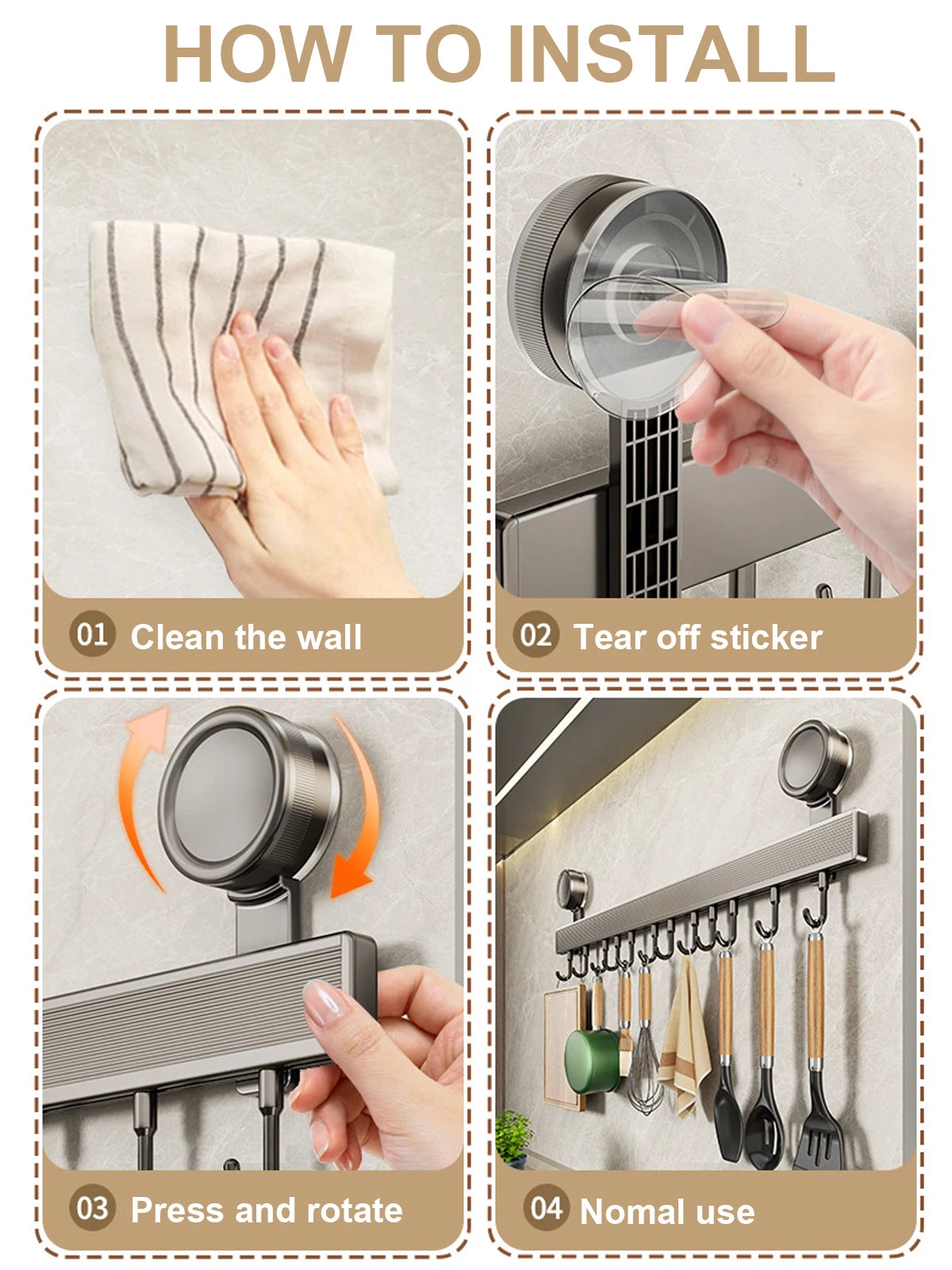 HOW TO INSTALL

01 Clean the wall

02 Tear off sticker

03 Press and rotate

04 Nomal use