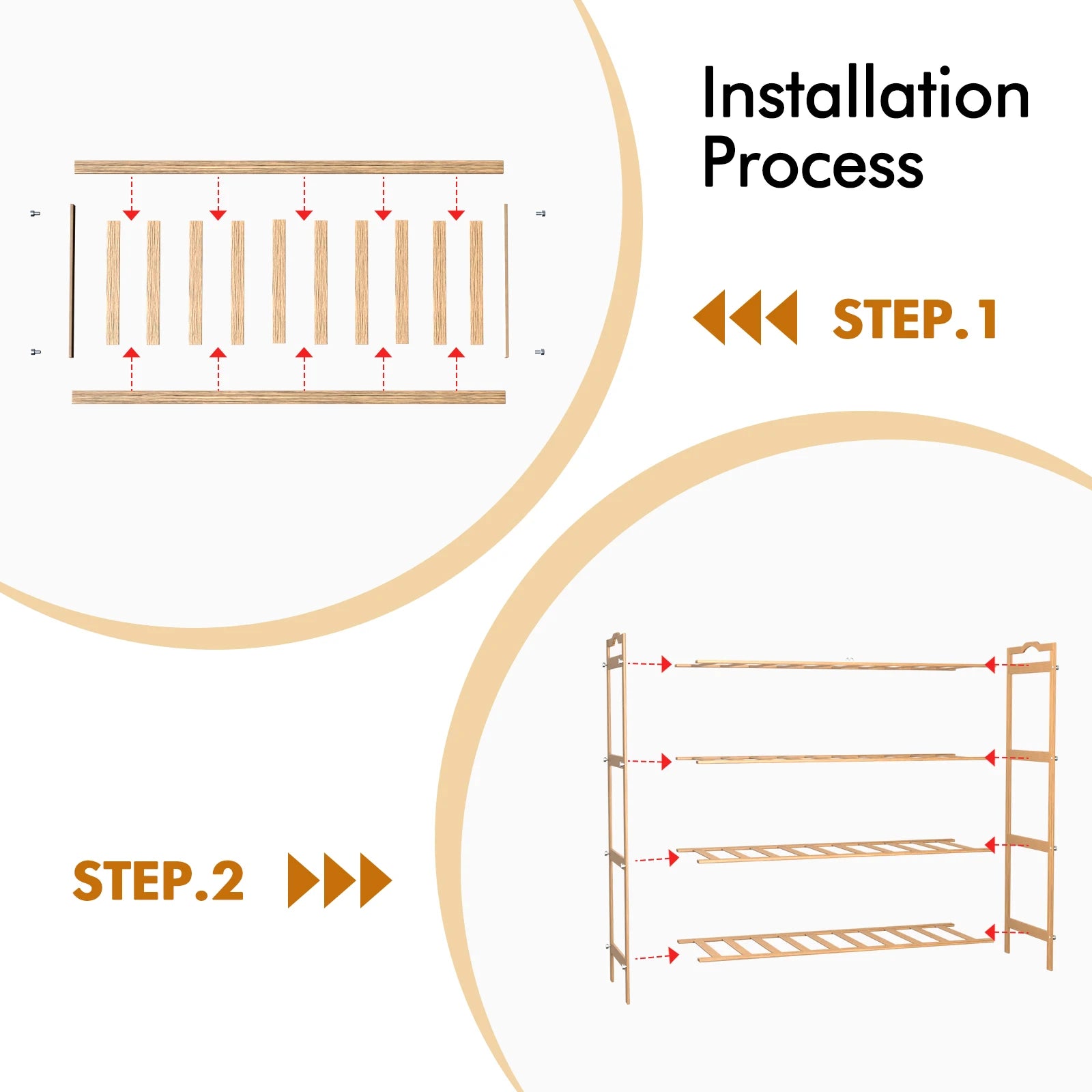 Installation Process

STEP.1

STEP.2