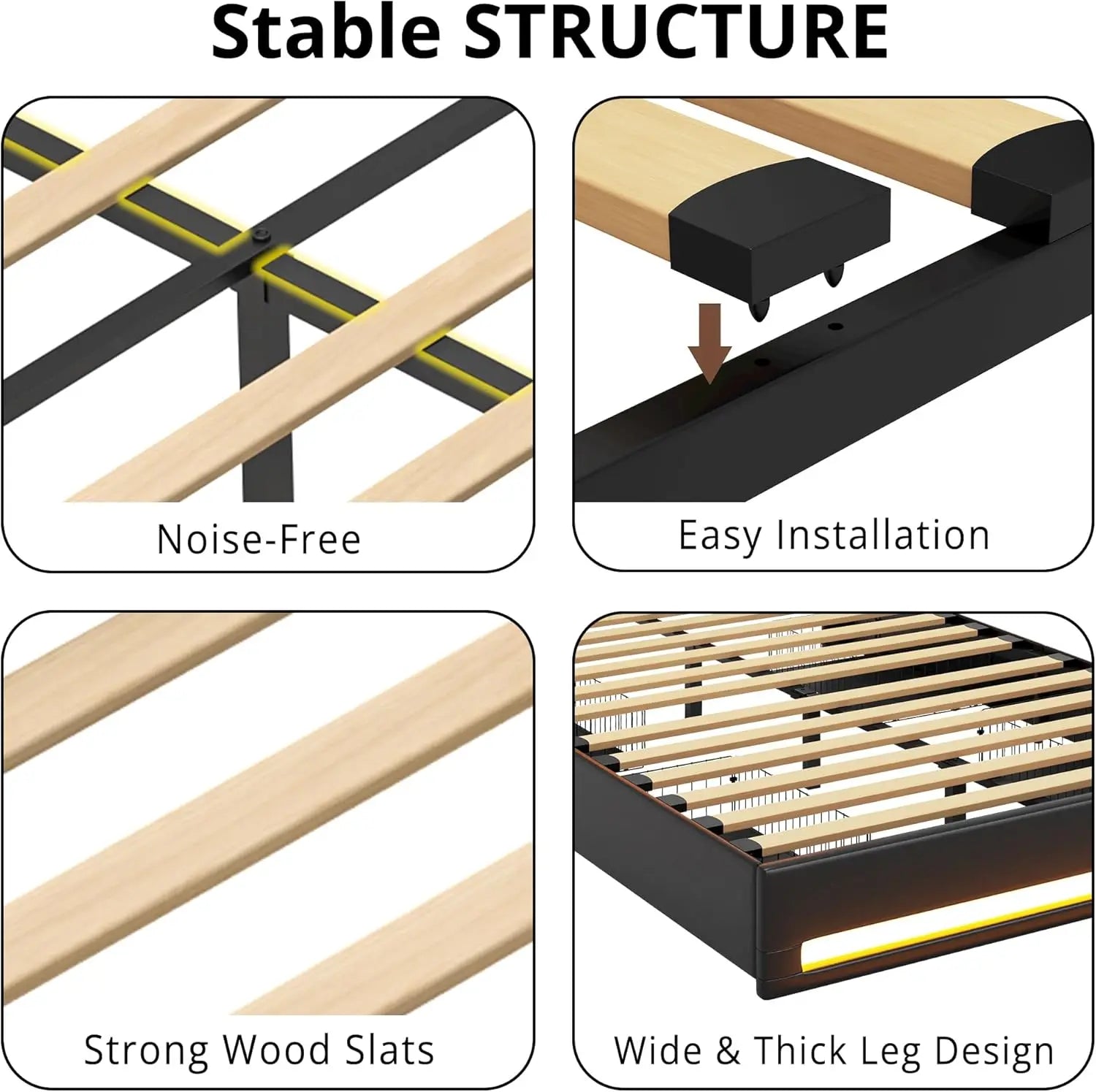 Stable STRUCTURE

Noise-Free

Easy Installation

Strong Wood Slats

Wide & Thick Leg Design