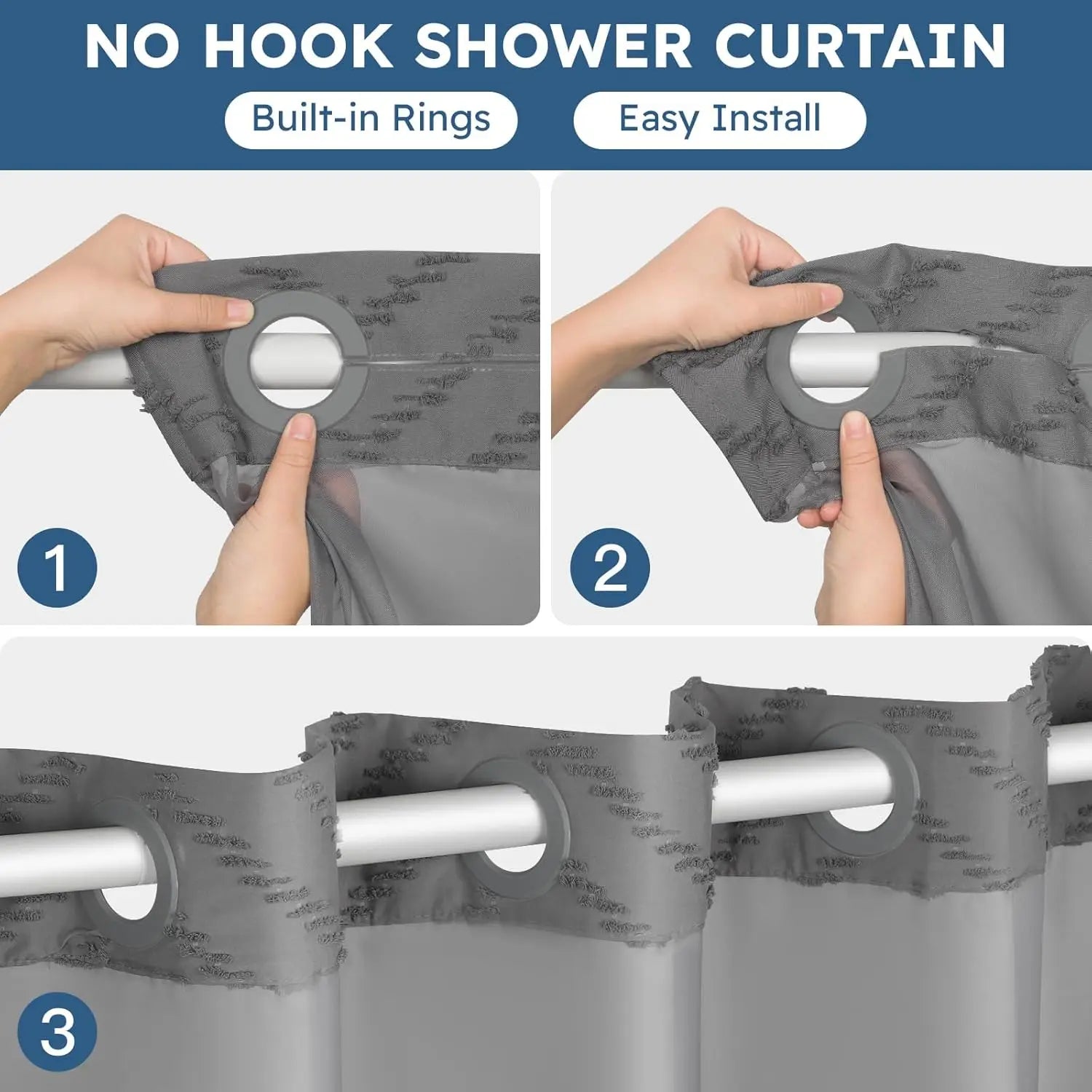 NO HOOK SHOWER CURTAIN

Built-in Rings

Easy Install

1

2

3