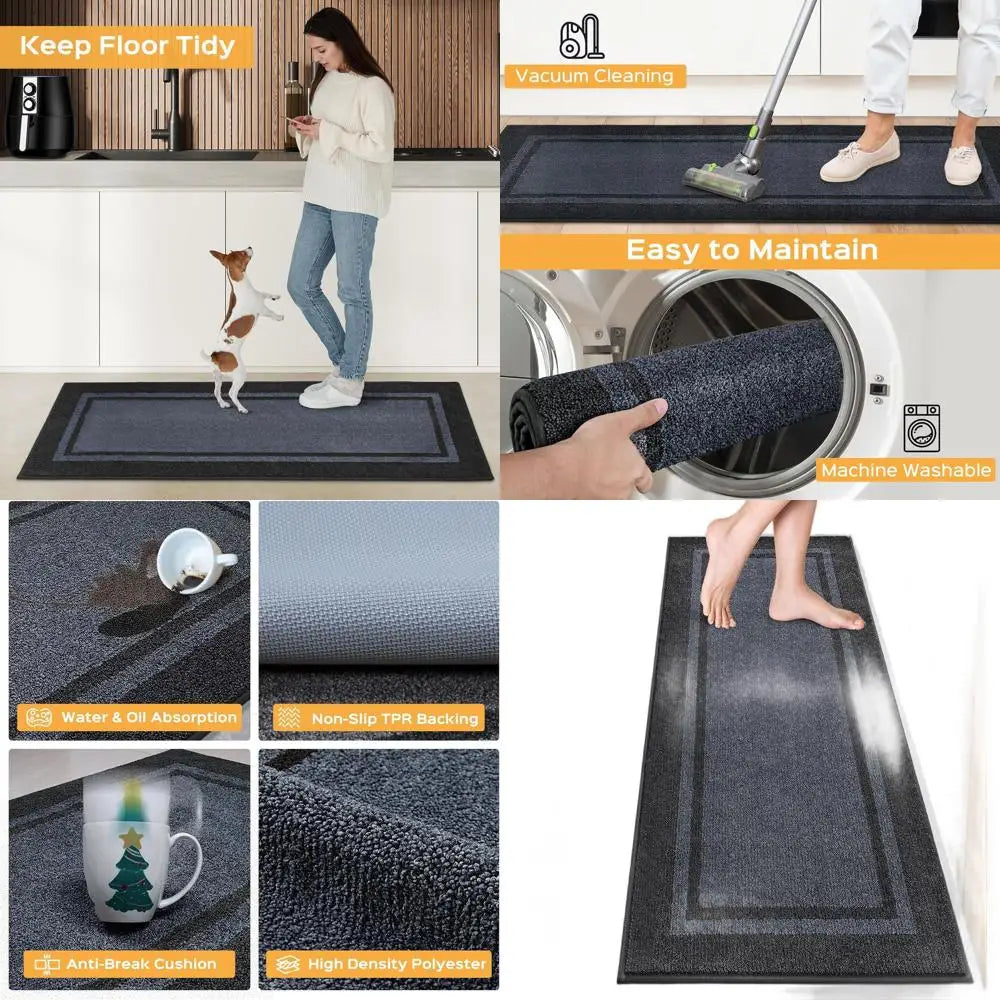 Keep Floor Tidy

Vacuum Cleaning

Easy to Maintain

Machine Washable

Water & Oil Absorption

Non-Slip TPR Backing

Anti-Break Cushion

High Density Polyester