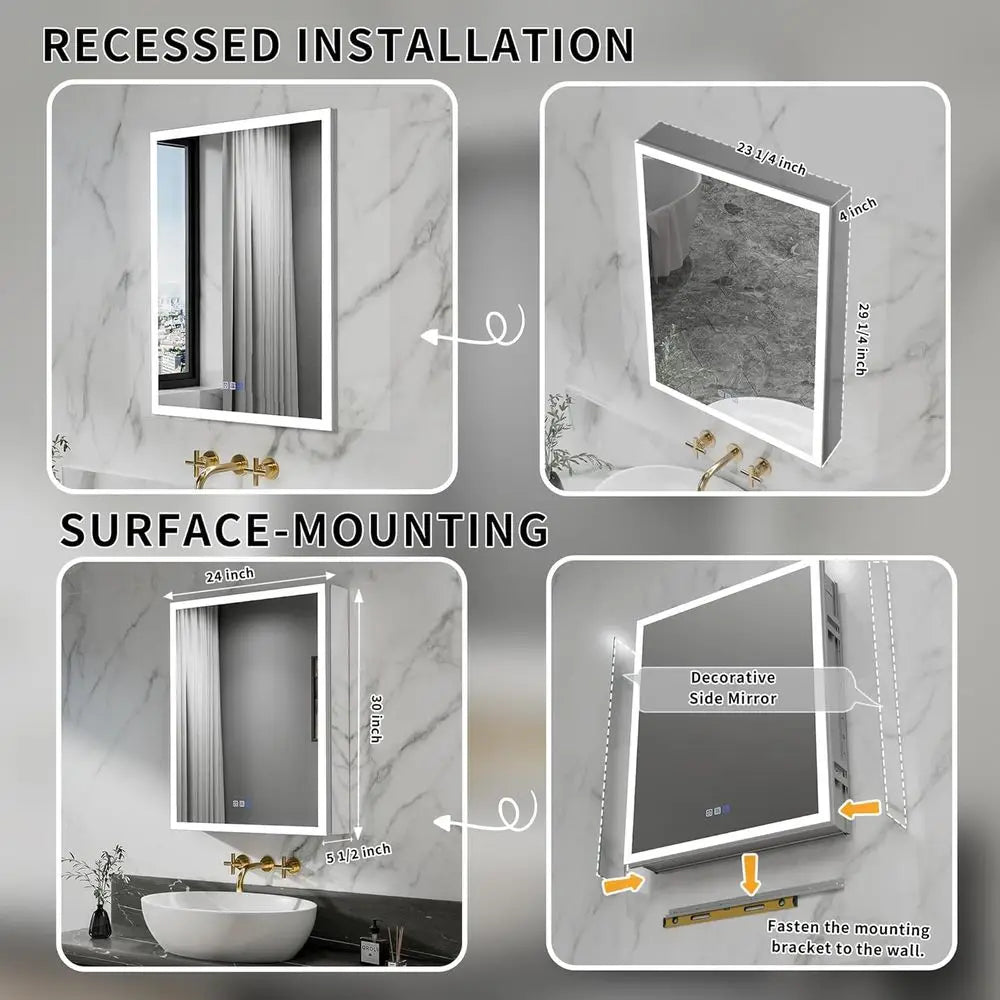 RECESSED INSTALLATION

23 1/4 inch

4 inch

29 1/4 inch

SURFACE-MOUNTING

24 inch

30 inch

5 1/2 inch

Decorative Side Mirror

Fasten the mounting bracket to the wall.