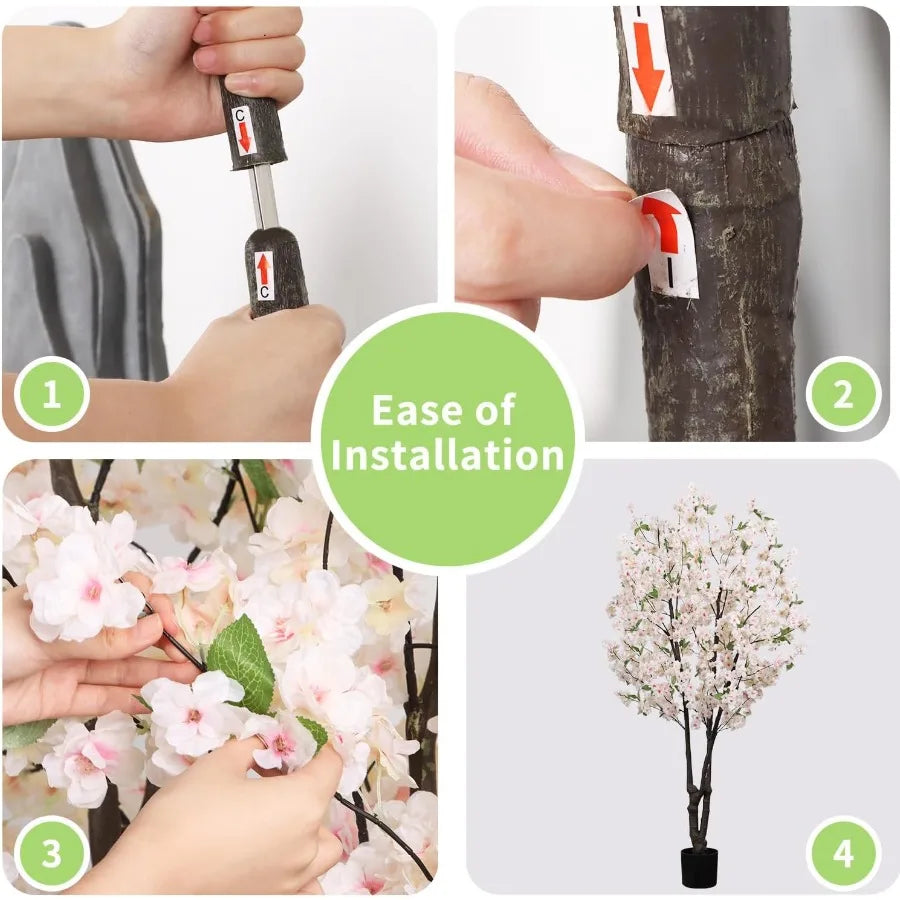 C

C

1

2

Ease of Installation

3

4