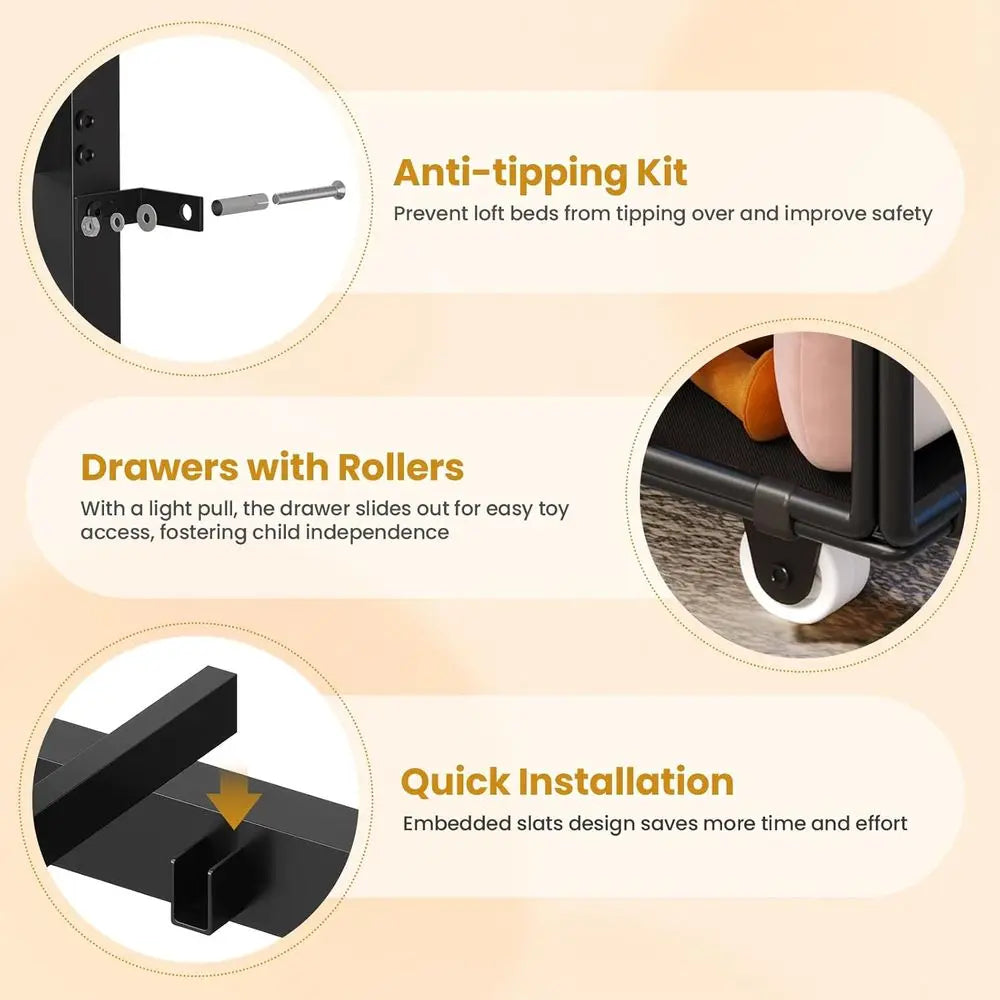 Anti-tipping Kit
Prevent loft beds from tipping over and improve safety

Drawers with Rollers
With a light pull, the drawer slides out for easy toy access, fostering child independence

Quick Installation
Embedded slats design saves more time and effort