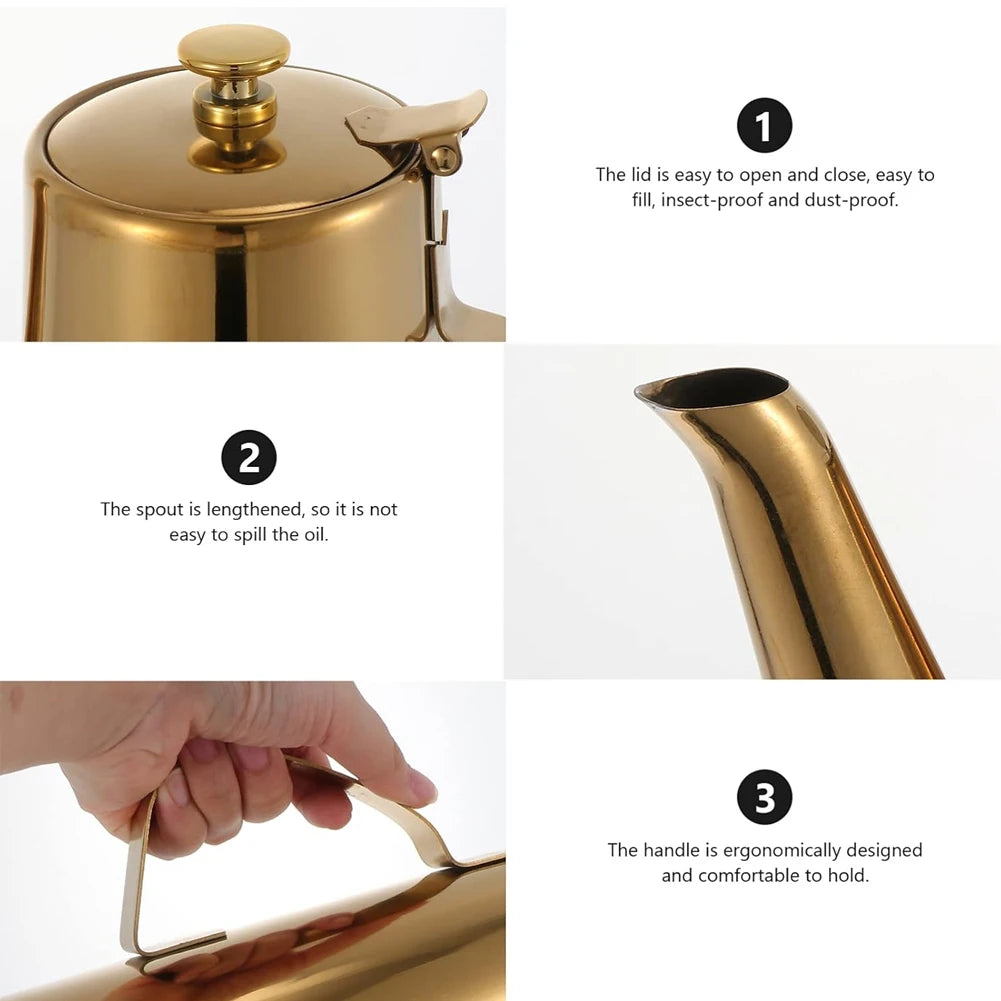 1

The lid is easy to open and close, easy to fill, insect-proof and dust-proof.

2

The spout is lengthened, so it is not easy to spill the oil.

3

The handle is ergonomically designed and comfortable to hold.