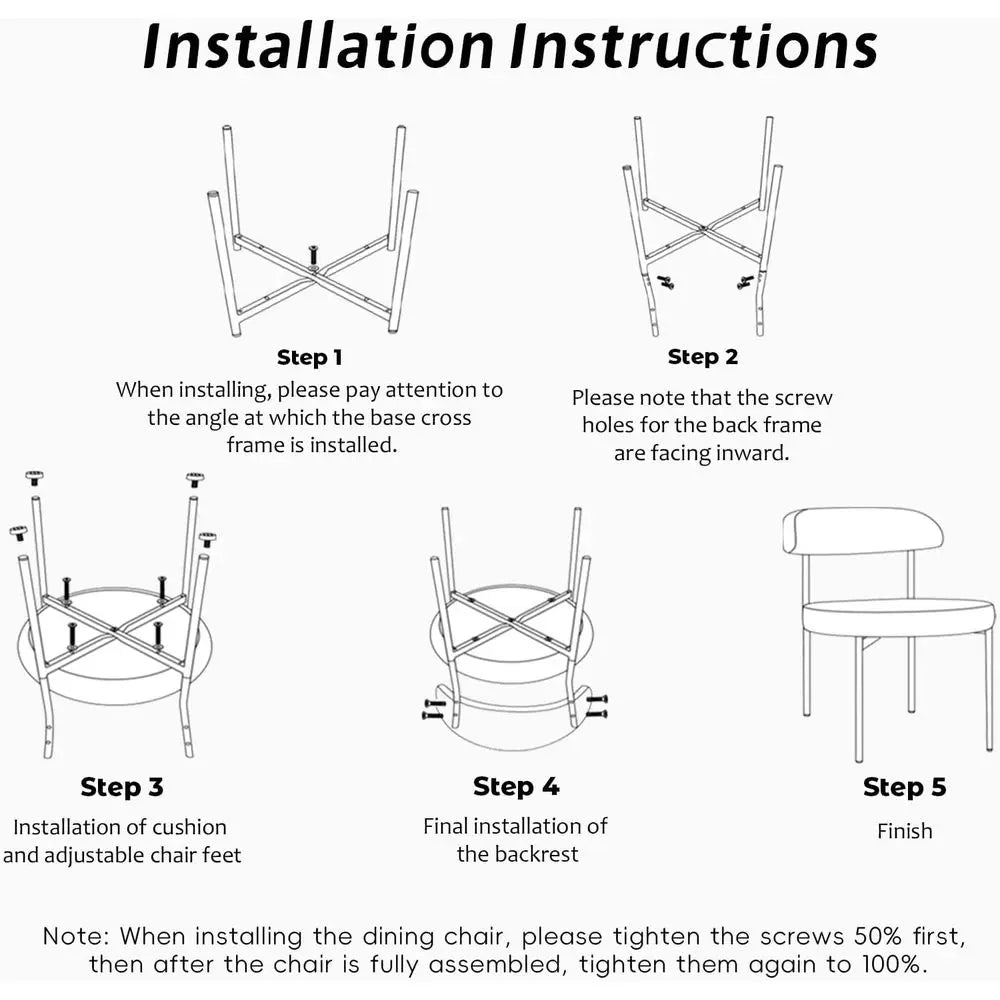 Installation Instructions

Step 1
When installing, please pay attention to the angle at which the base cross frame is installed.

Step 2
Please note that the screw holes for the back frame are facing inward.

Step 3
Installation of cushion and adjustable chair feet

Step 4
Final installation of the backrest

Step 5
Finish

Note: When installing the dining chair, please tighten the screws 50% first, then after the chair is fully assembled, tighten them again to 100%.