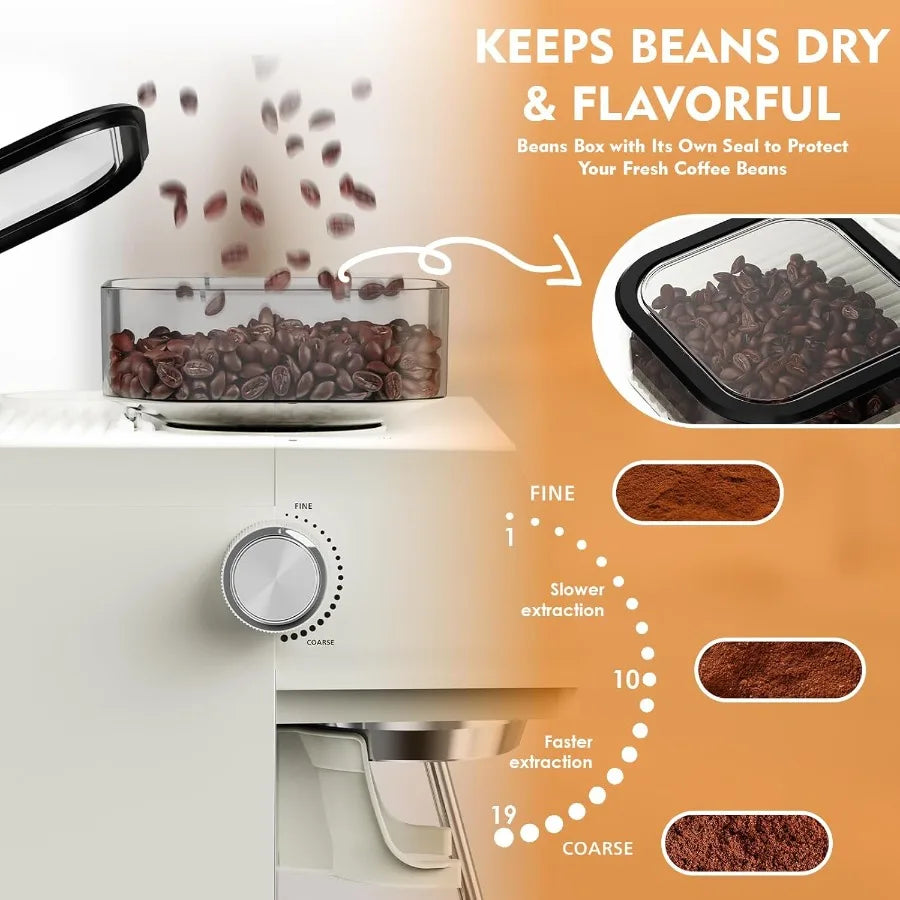 KEEPS BEANS DRY & FLAVORFUL

Beans Box with Its Own Seal to Protect Your Fresh Coffee Beans

FINE

COARSE

FINE

1

Slower extraction

10

Faster extraction

19

COARSE