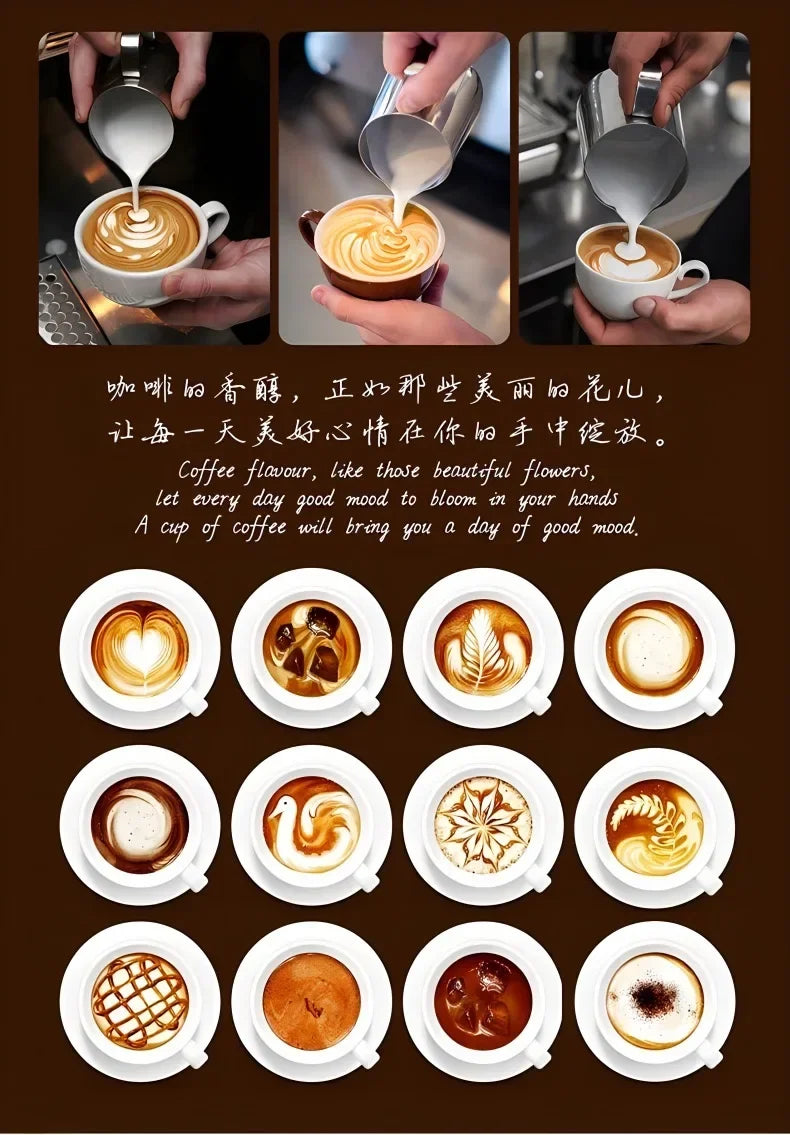 咖啡的香醇，正如那些美丽的花儿，
让每一天美好心情在你的手中绽放。

Coffee flavour, like those beautiful flowers,
let every day good mood to bloom in your hands
A cup of coffee will bring you a day of good mood.