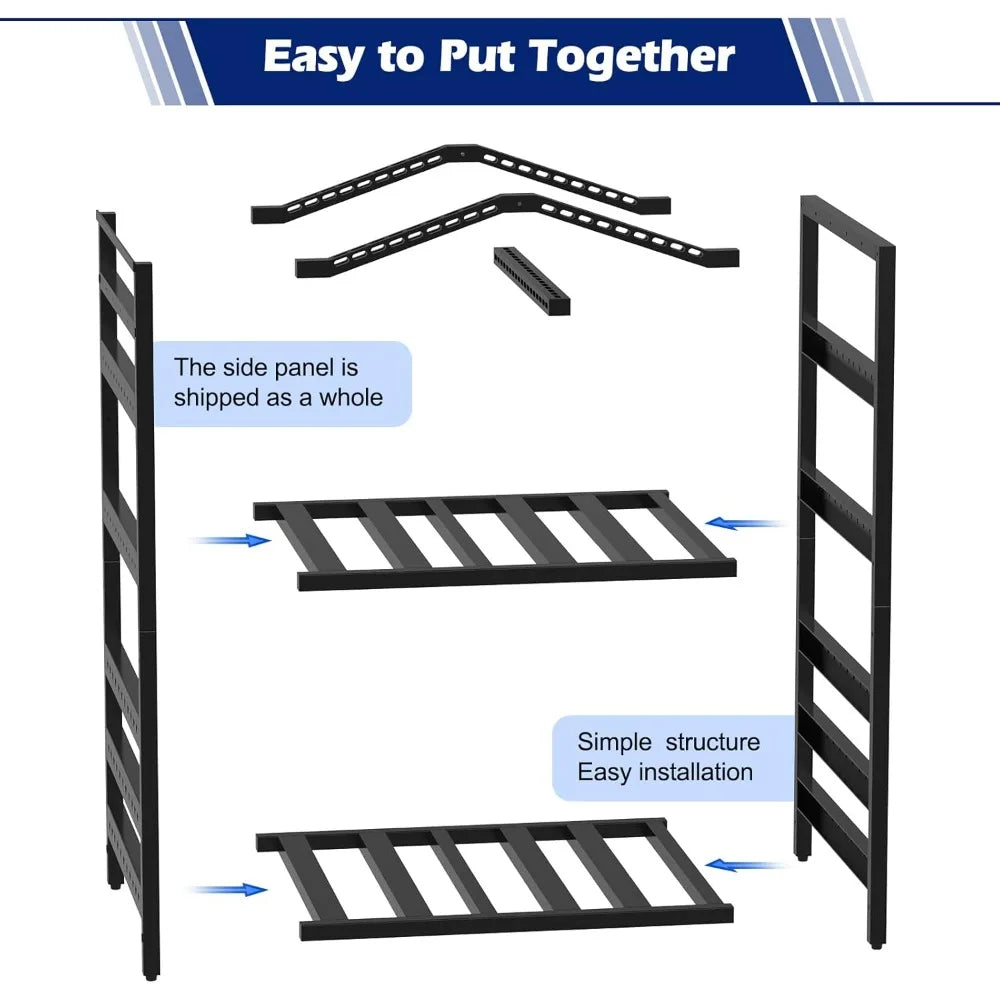 Easy to Put Together

The side panel is shipped as a whole

Simple structure
Easy installation