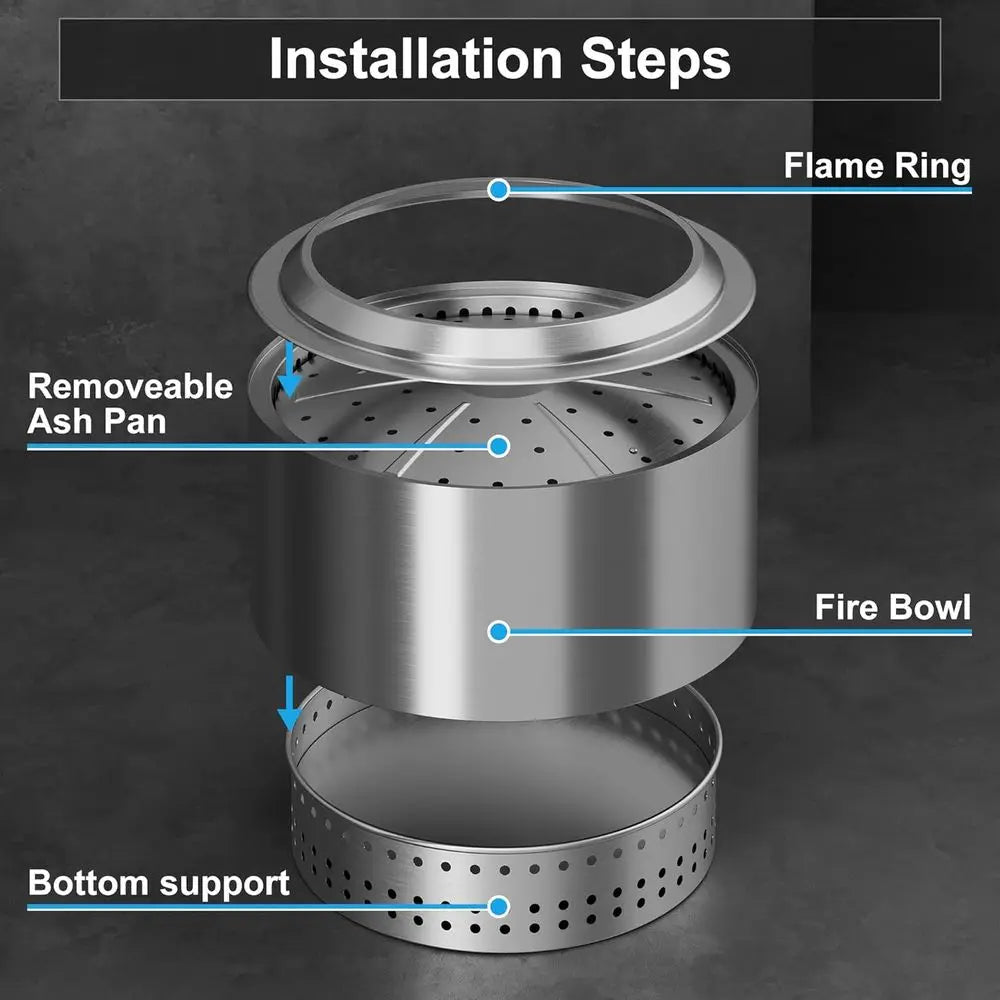 Installation Steps

Flame Ring

Removeable Ash Pan

Fire Bowl

Bottom support