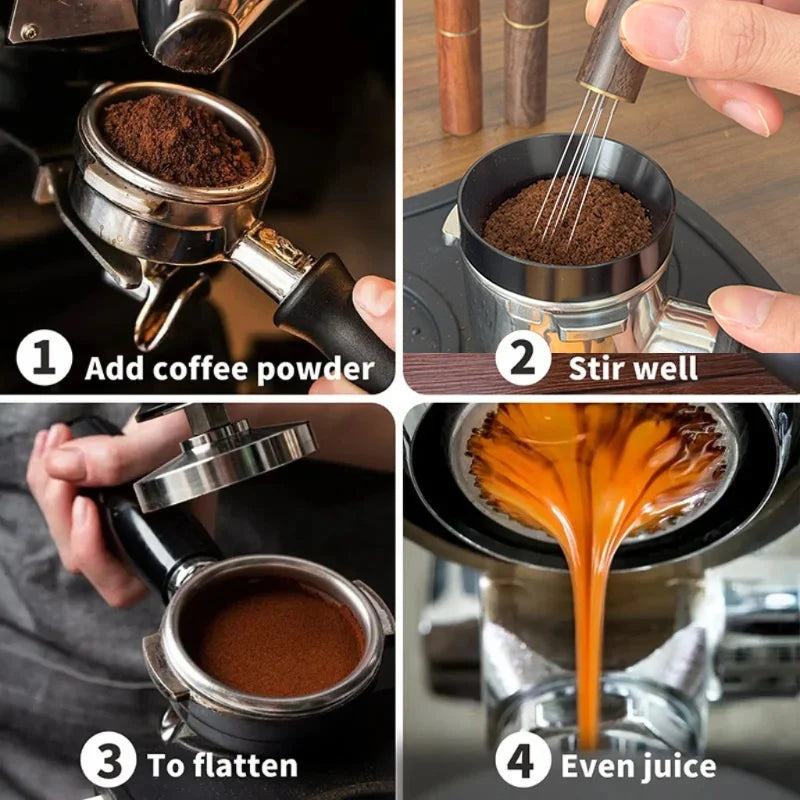 1 Add coffee powder

2 Stir well

3 To flatten

4 Even juice