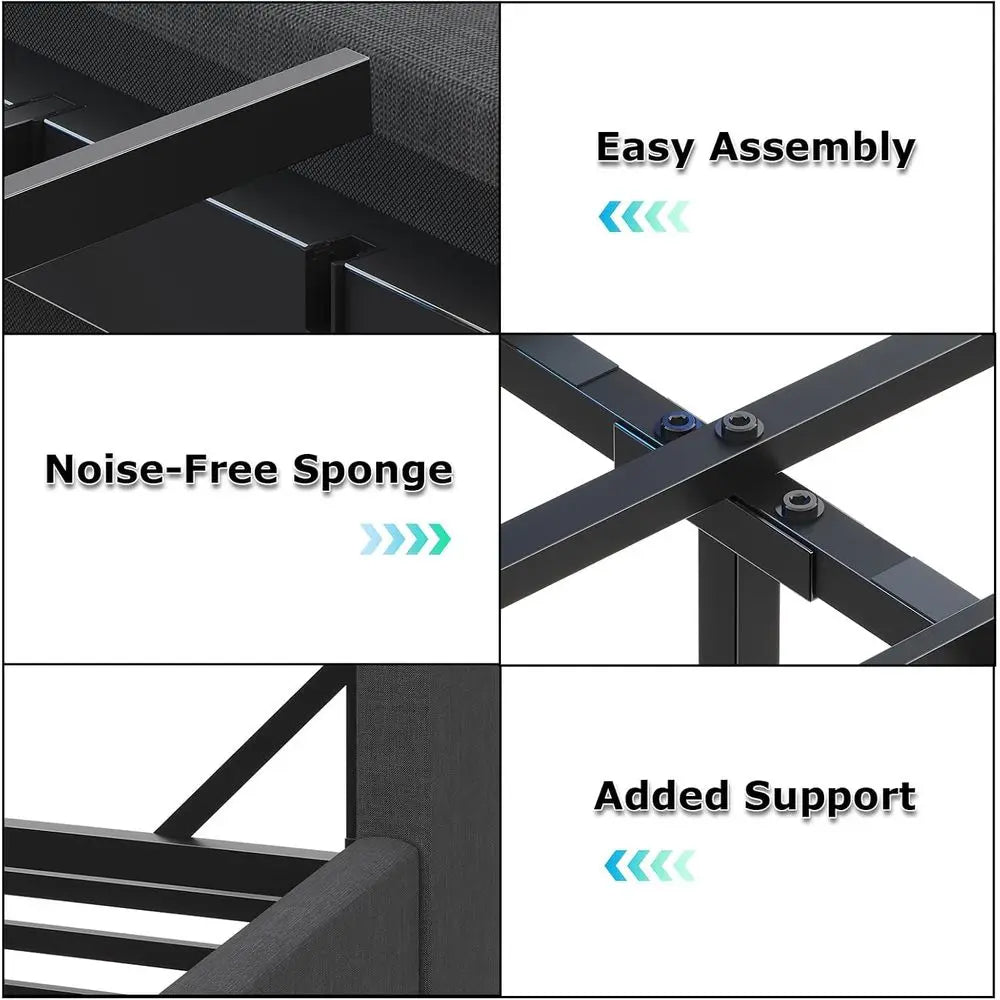 Easy Assembly

Noise-Free Sponge

Added Support