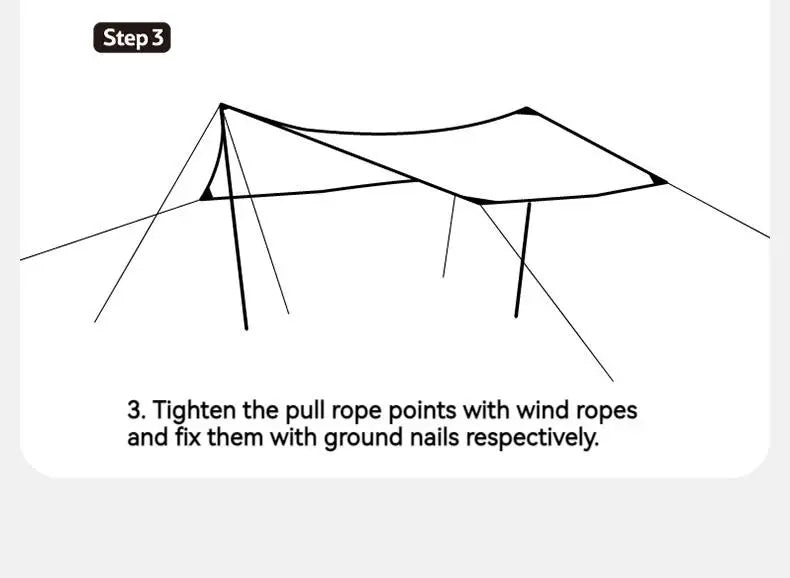 Step 3

3. Tighten the pull rope points with wind ropes and fix them with ground nails respectively.