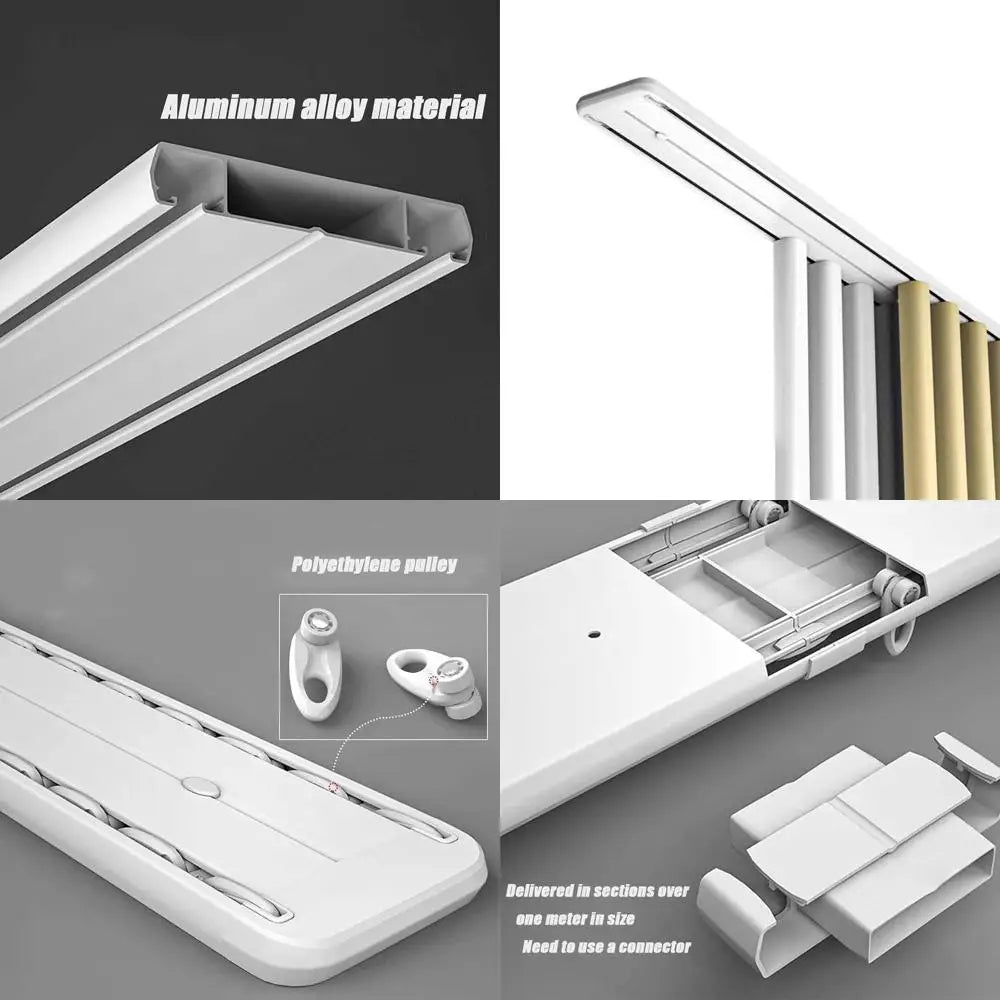 Aluminum alloy material

Polyethylene pulley

Delivered in sections over one meter in size
Need to use a connector