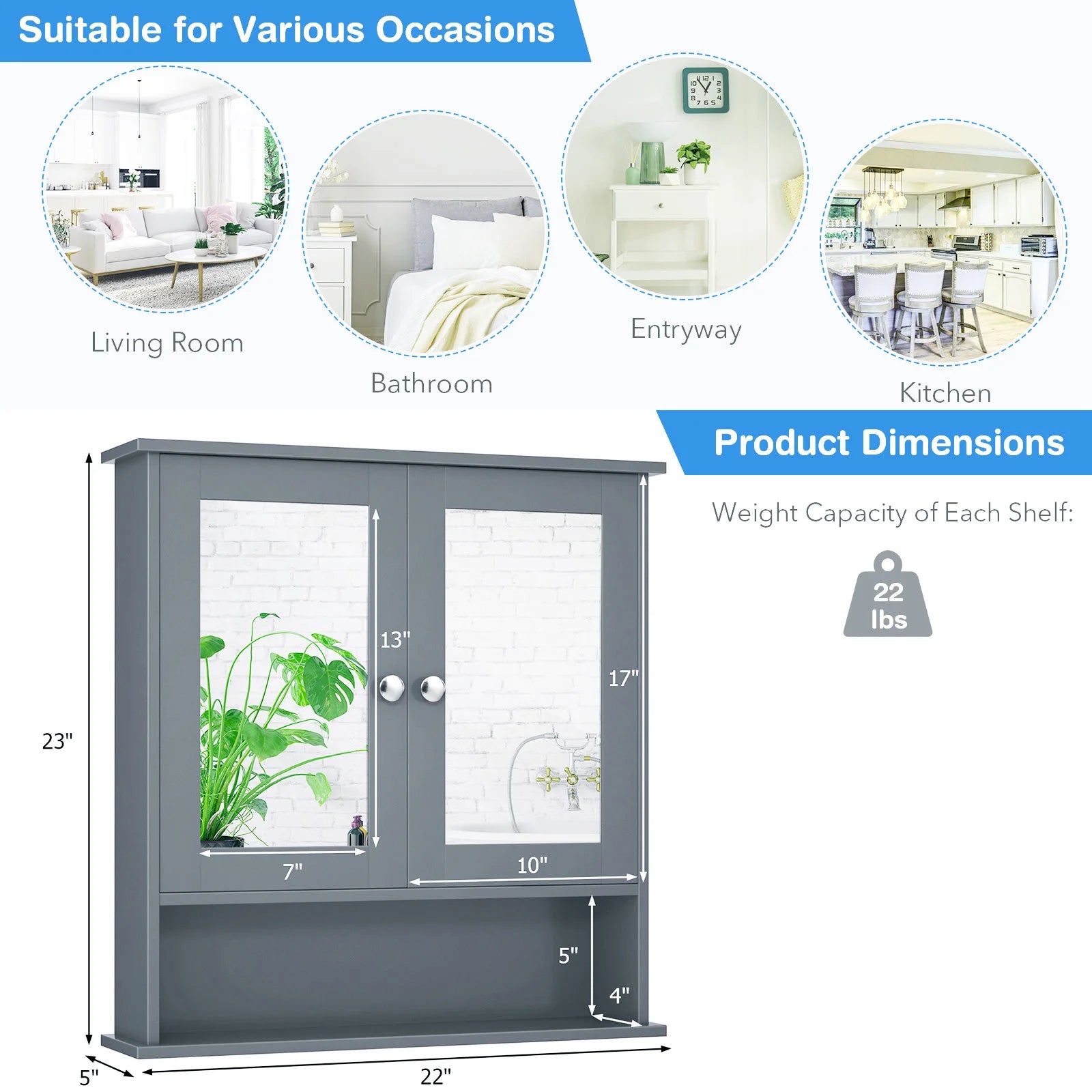 Suitable for Various Occasions

Living Room

Bathroom

Entryway

Kitchen

Product Dimensions

Weight Capacity of Each Shelf:

22 lbs

13"

17"

23"

7"

10"

5"

4"

5"

22"