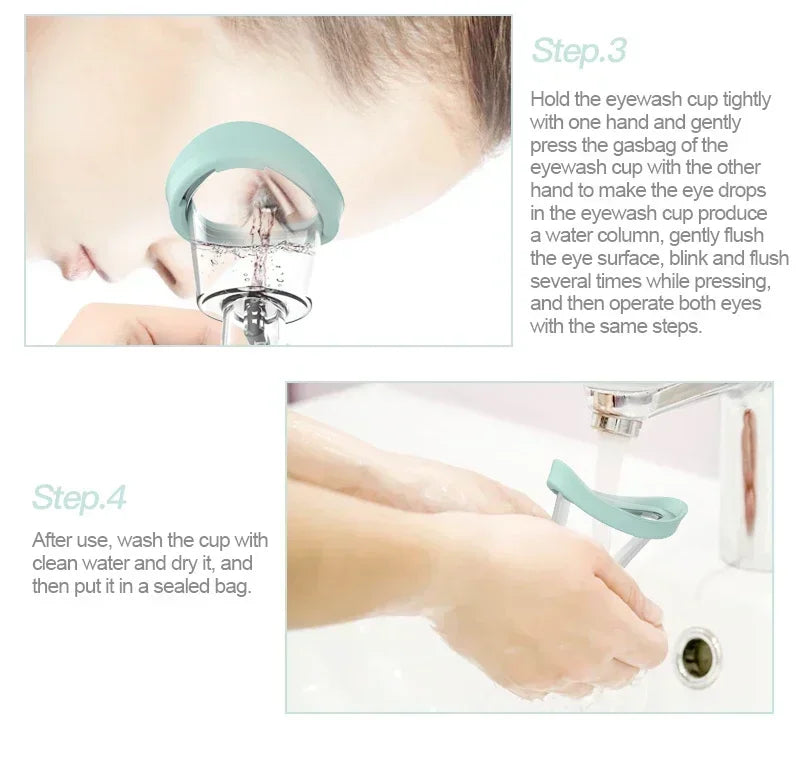 Step.3

Hold the eyewash cup tightly with one hand and gently press the gasbag of the eyewash cup with the other hand to make the eye drops in the eyewash cup produce a water column, gently flush the eye surface, blink and flush several times while pressing, and then operate both eyes with the same steps.

Step.4

After use, wash the cup with clean water and dry it, and then put it in a sealed bag.