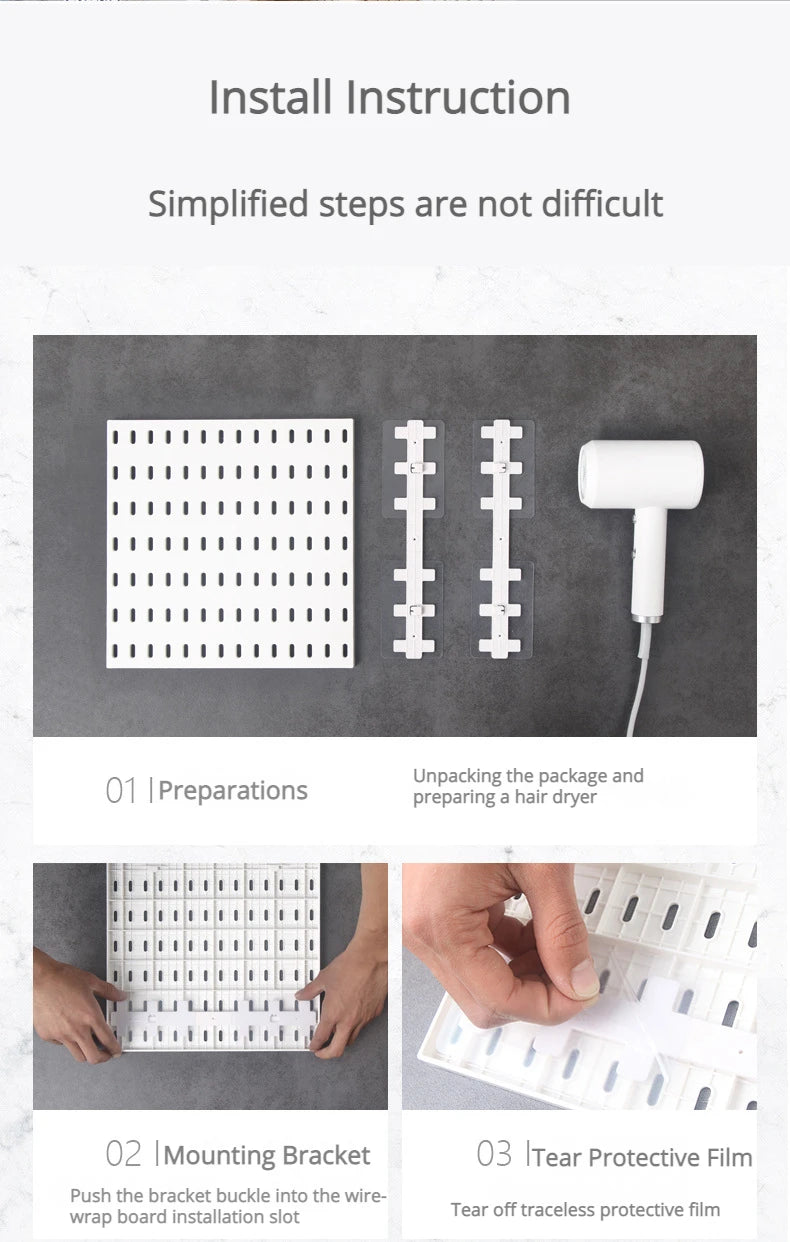 Install Instruction

Simplified steps are not difficult

01 | Preparations

Unpacking the package and preparing a hair dryer

02 | Mounting Bracket

Push the bracket buckle into the wire-wrap board installation slot

03 | Tear Protective Film

Tear off traceless protective film