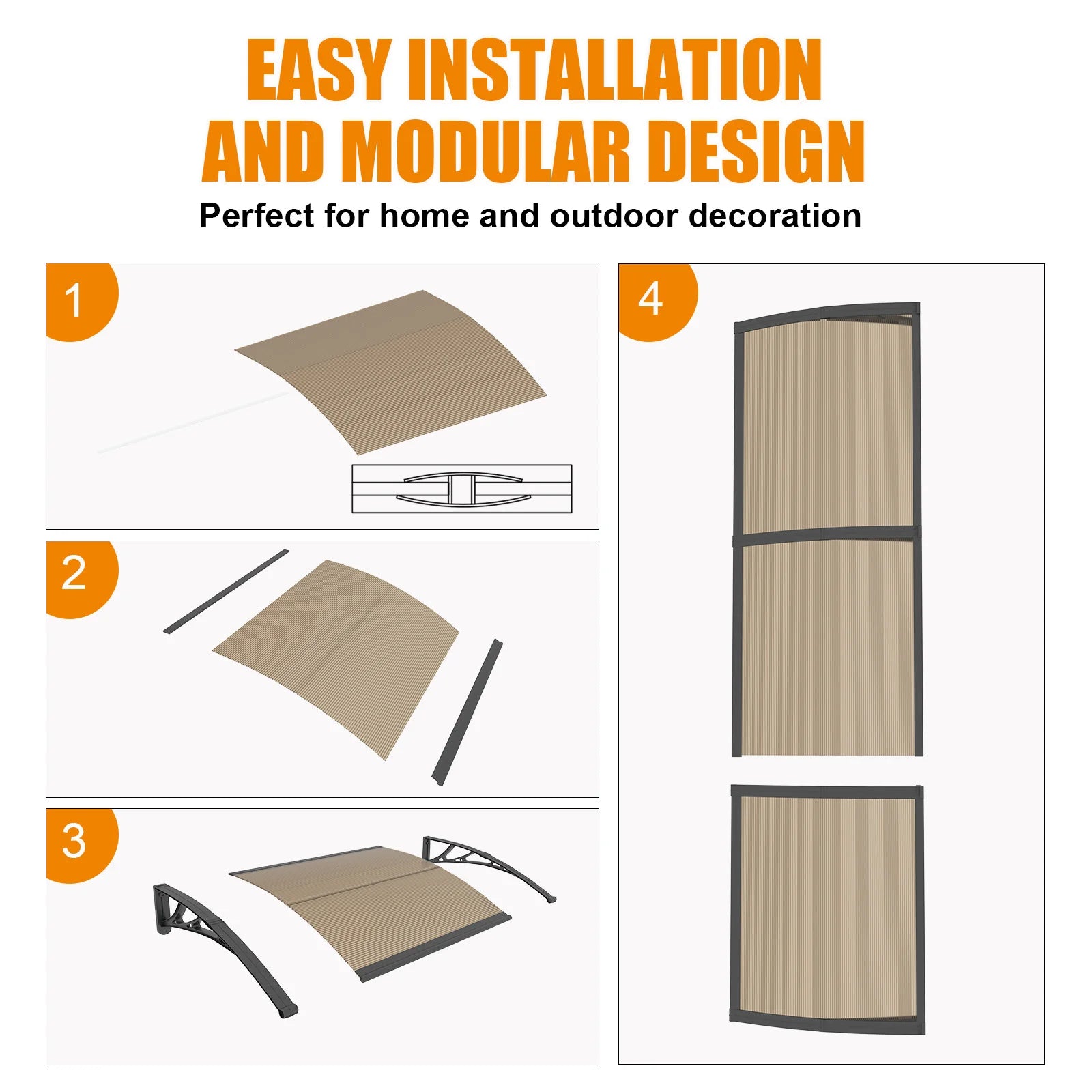 EASY INSTALLATION AND MODULAR DESIGN

Perfect for home and outdoor decoration

1

2

3

4