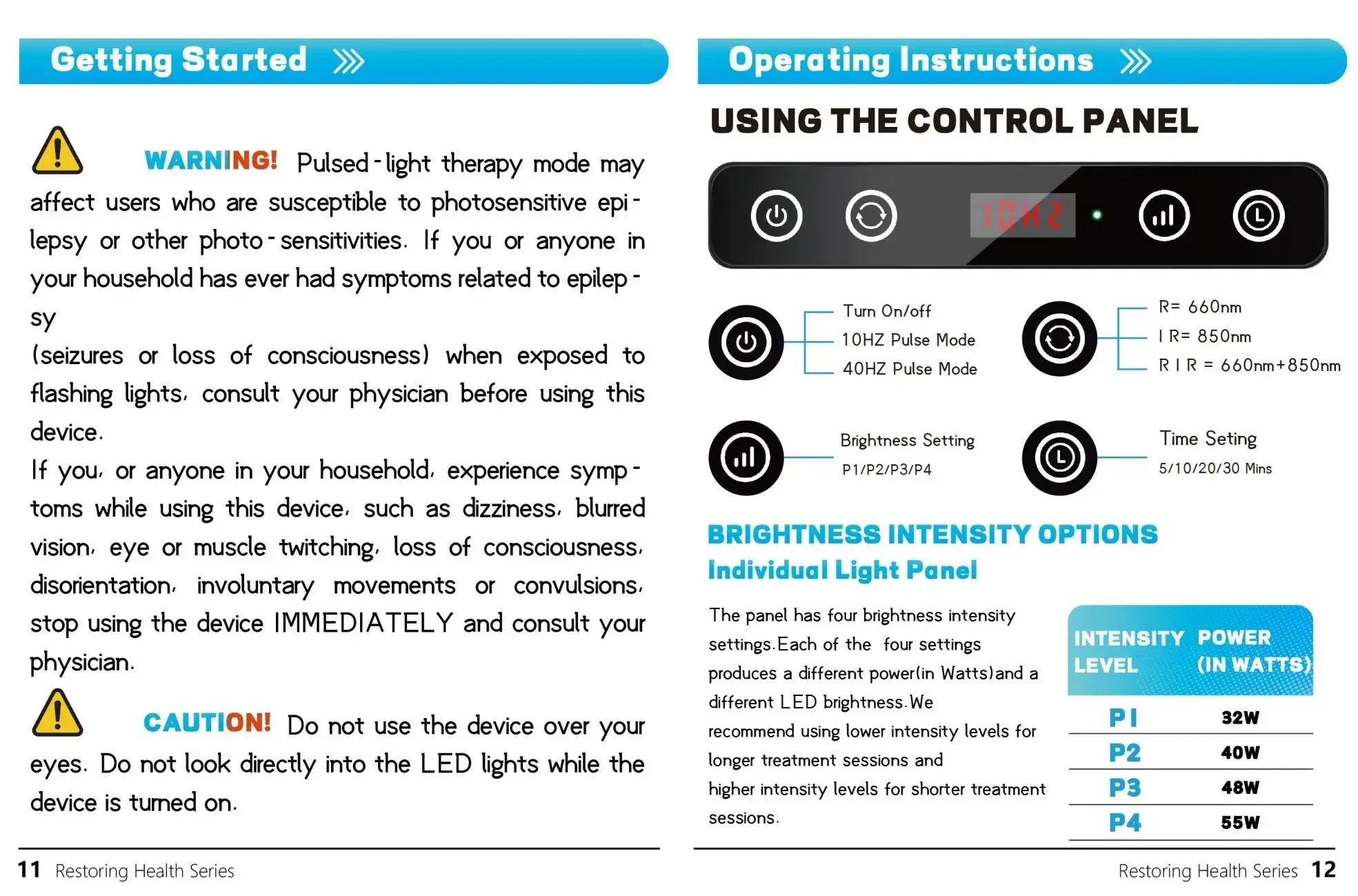 Getting Started

WARNING! Pulsed-light therapy mode may affect users who are susceptible to photosensitive epilepsy or other photo-sensitivities. If you or anyone in your household has ever had symptoms related to epilepsy
(seizures or loss of consciousness) when exposed to flashing lights, consult your physician before using this device.
If you, or anyone in your household, experience symptoms while using this device, such as dizziness, blurred vision, eye or muscle twitching, loss of consciousness, disorientation, involuntary movements or convulsions, stop using the device IMMEDIATELY and consult your physician.

CAUTION! Do not use the device over your eyes. Do not look directly into the LED lights while the device is turned on.

11 Restoring Health Series

Operating Instructions

USING THE CONTROL PANEL

10HZ

Turn On/off
10HZ Pulse Mode
40HZ Pulse Mode

R= 660nm
I R= 850nm
R I R = 660nm+850nm

Brightness Setting
P1/P2/P3/P4

Time Seting
5/10/20/30 Mins

BRIGHTNESS INTENSITY OPTIONS
Individual Light Panel

The panel has four brightness intensity settings.Each of the four settings produces a different power(in Watts)and a different LED brightness.We recommend using lower intensity levels for longer treatment sessions and higher intensity levels for shorter treatment sessions.

| INTENSITY LEVEL | POWER (IN WATTS) |
|---|---|
| P1 | 32W |
| P2 | 40W |
| P3 | 48W |
| P4 | 55W |

Restoring Health Series 12