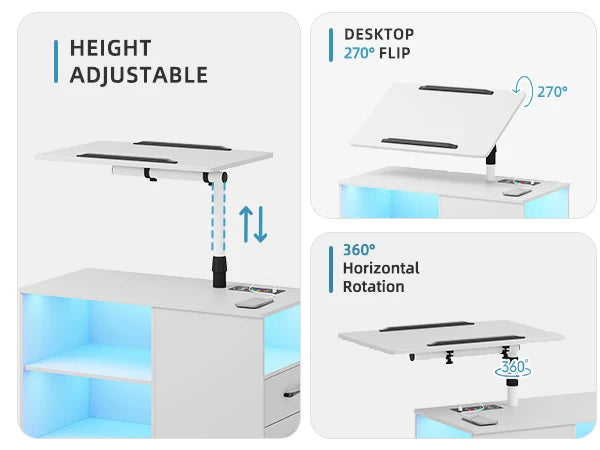 HEIGHT ADJUSTABLE

DESKTOP 270° FLIP

270°

360° Horizontal Rotation

360°