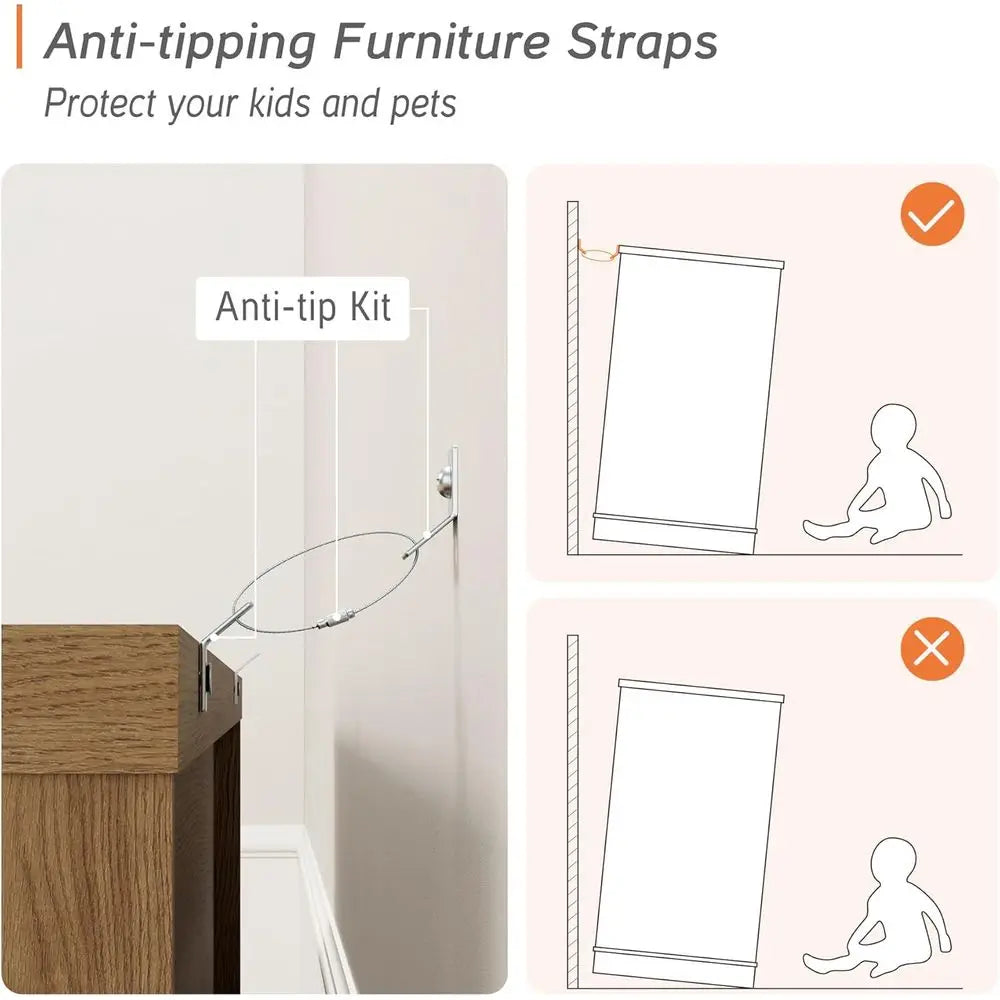 Anti-tipping Furniture Straps

Protect your kids and pets

Anti-tip Kit