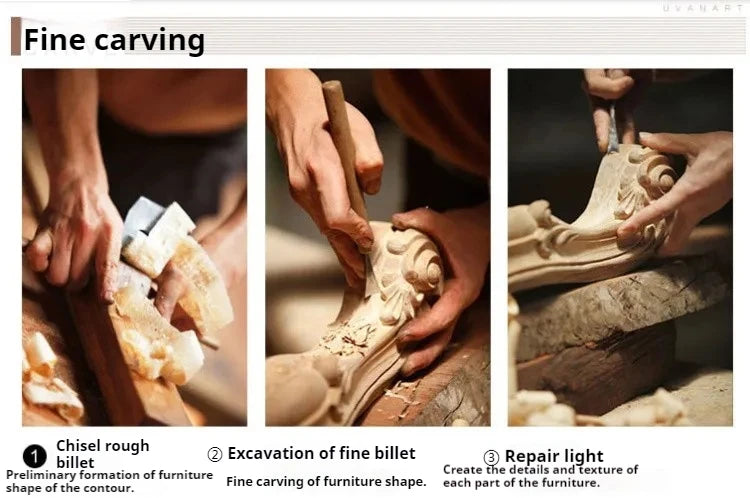 UVANART

Fine carving

❶ Chisel rough billet
Preliminary formation of furniture shape of the contour.

② Excavation of fine billet
Fine carving of furniture shape.

③ Repair light
Create the details and texture of each part of the furniture.