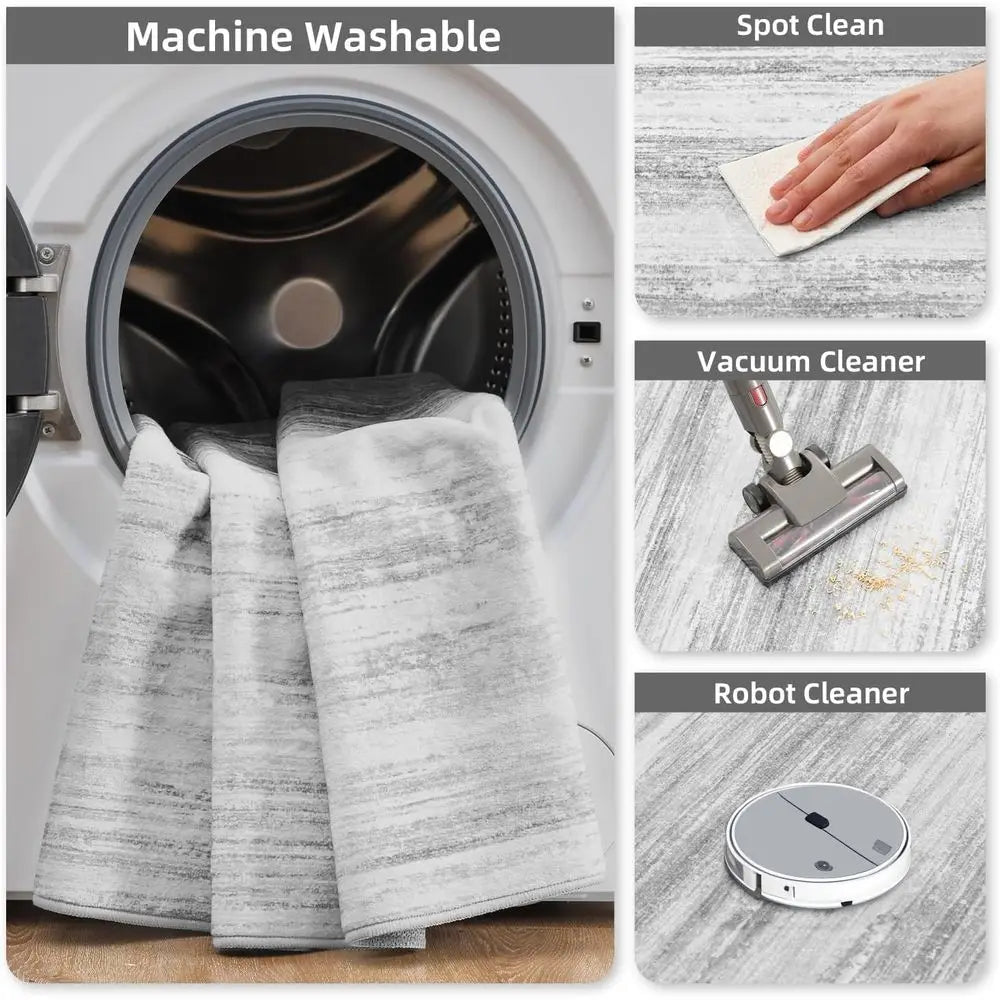 Machine Washable

Spot Clean

Vacuum Cleaner

Robot Cleaner