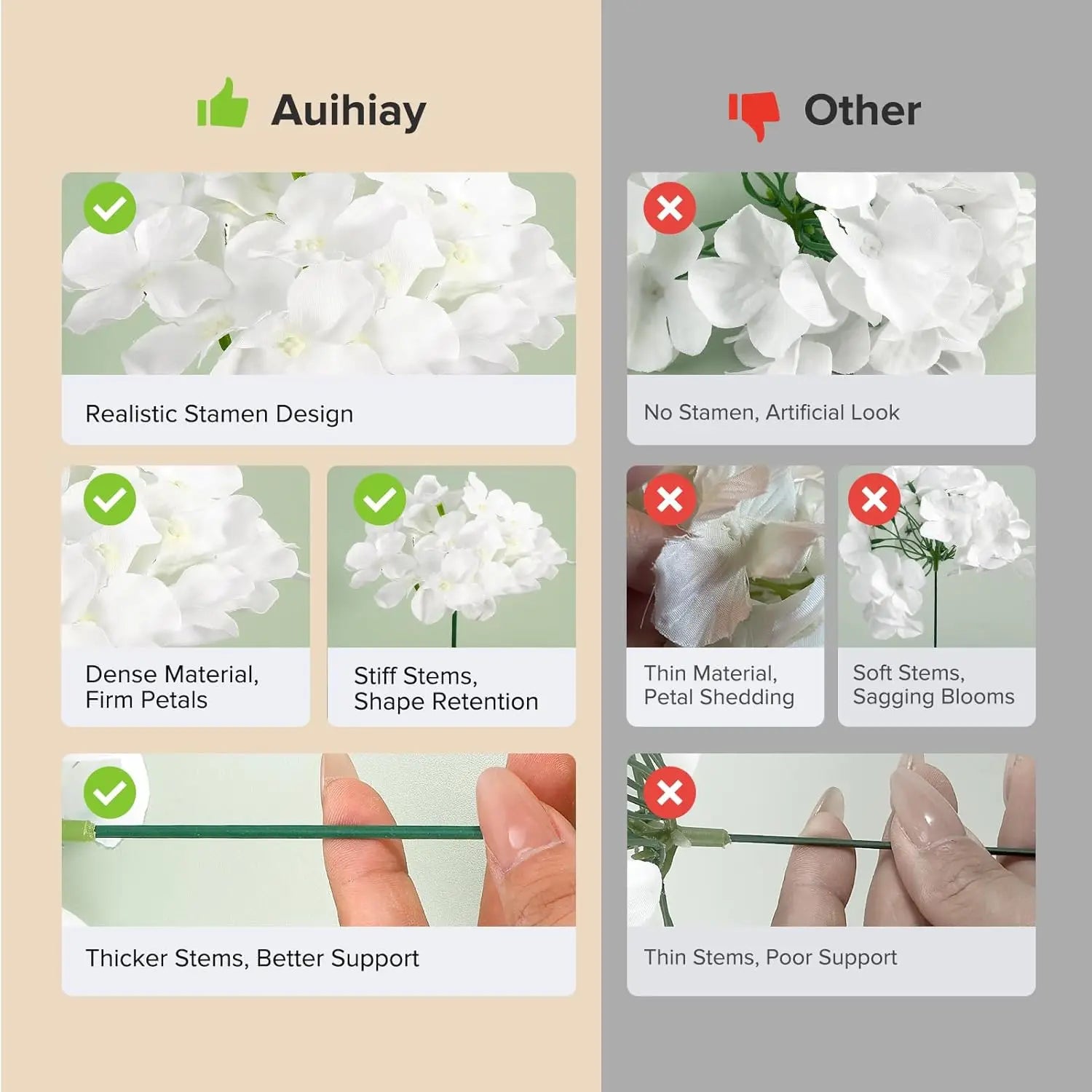 Auihiay

Realistic Stamen Design

Dense Material, Firm Petals

Stiff Stems, Shape Retention

Thicker Stems, Better Support

Other

No Stamen, Artificial Look

Thin Material, Petal Shedding

Soft Stems, Sagging Blooms

Thin Stems, Poor Support