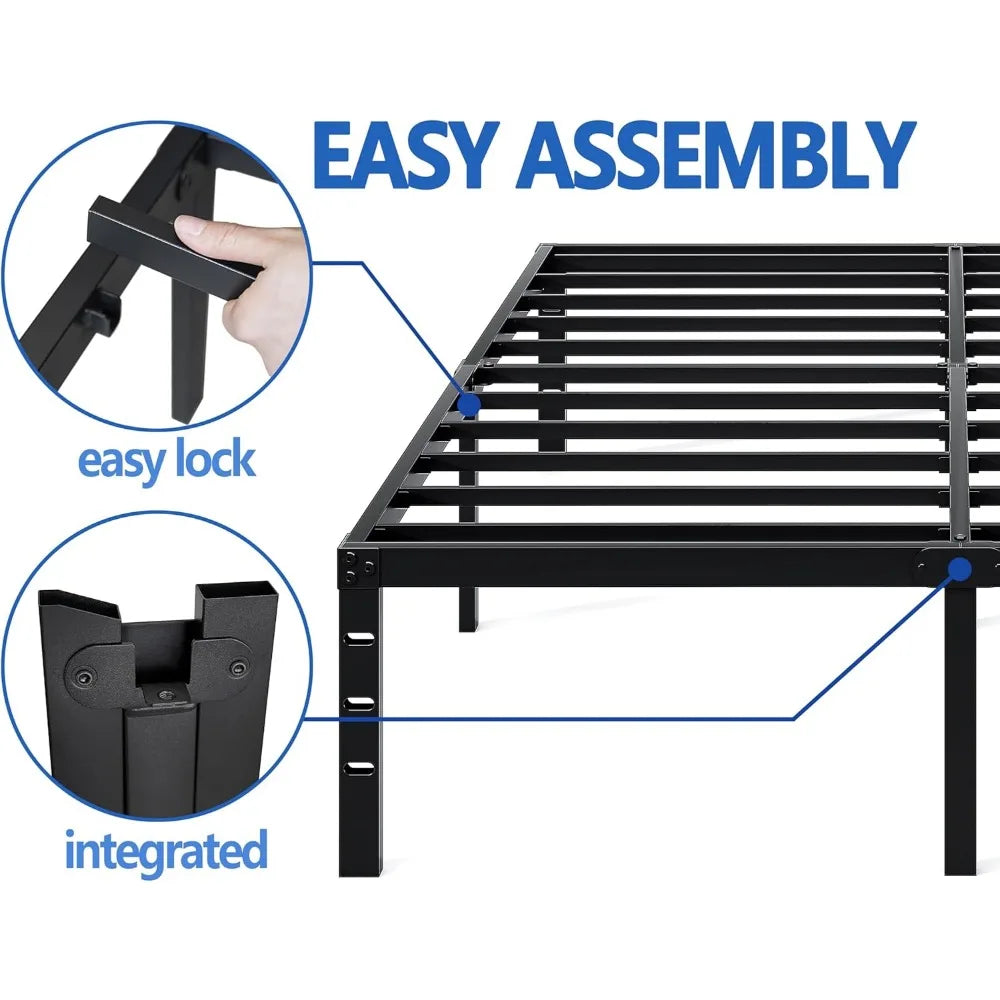 EASY ASSEMBLY

easy lock

integrated