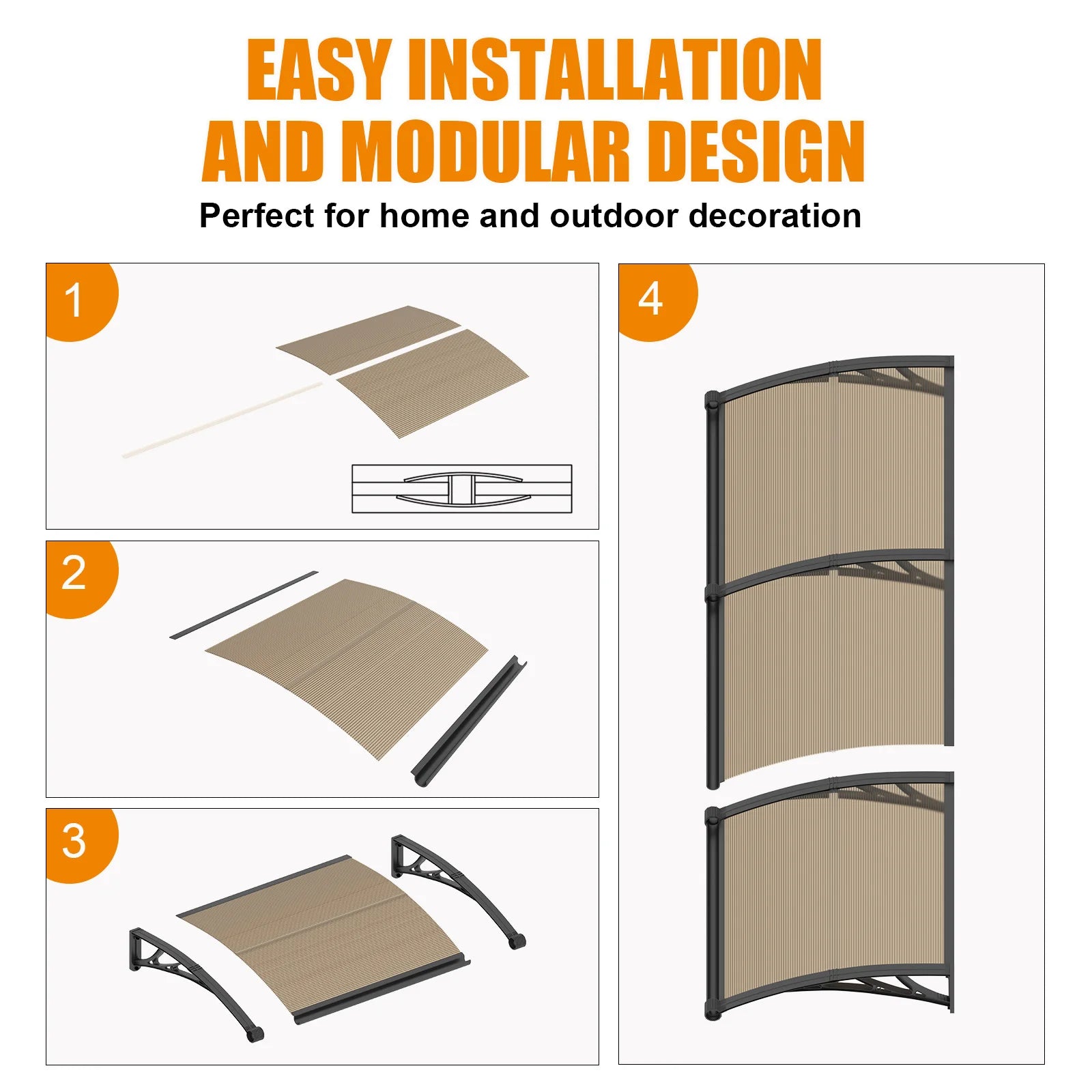 EASY INSTALLATION AND MODULAR DESIGN

Perfect for home and outdoor decoration

1

2

3

4