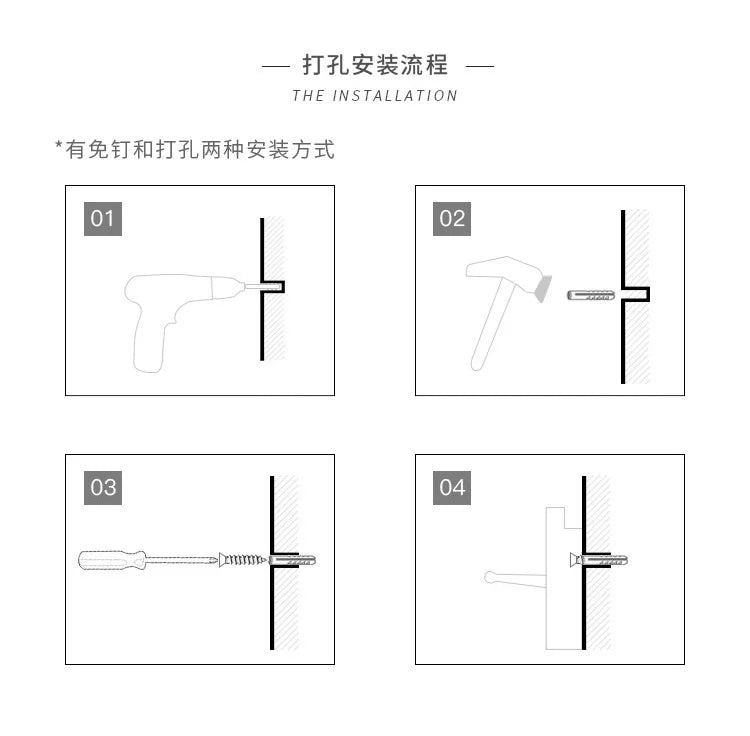 — 打孔安装流程 —
THE INSTALLATION

*有免钉和打孔两种安装方式

01

02

03

04