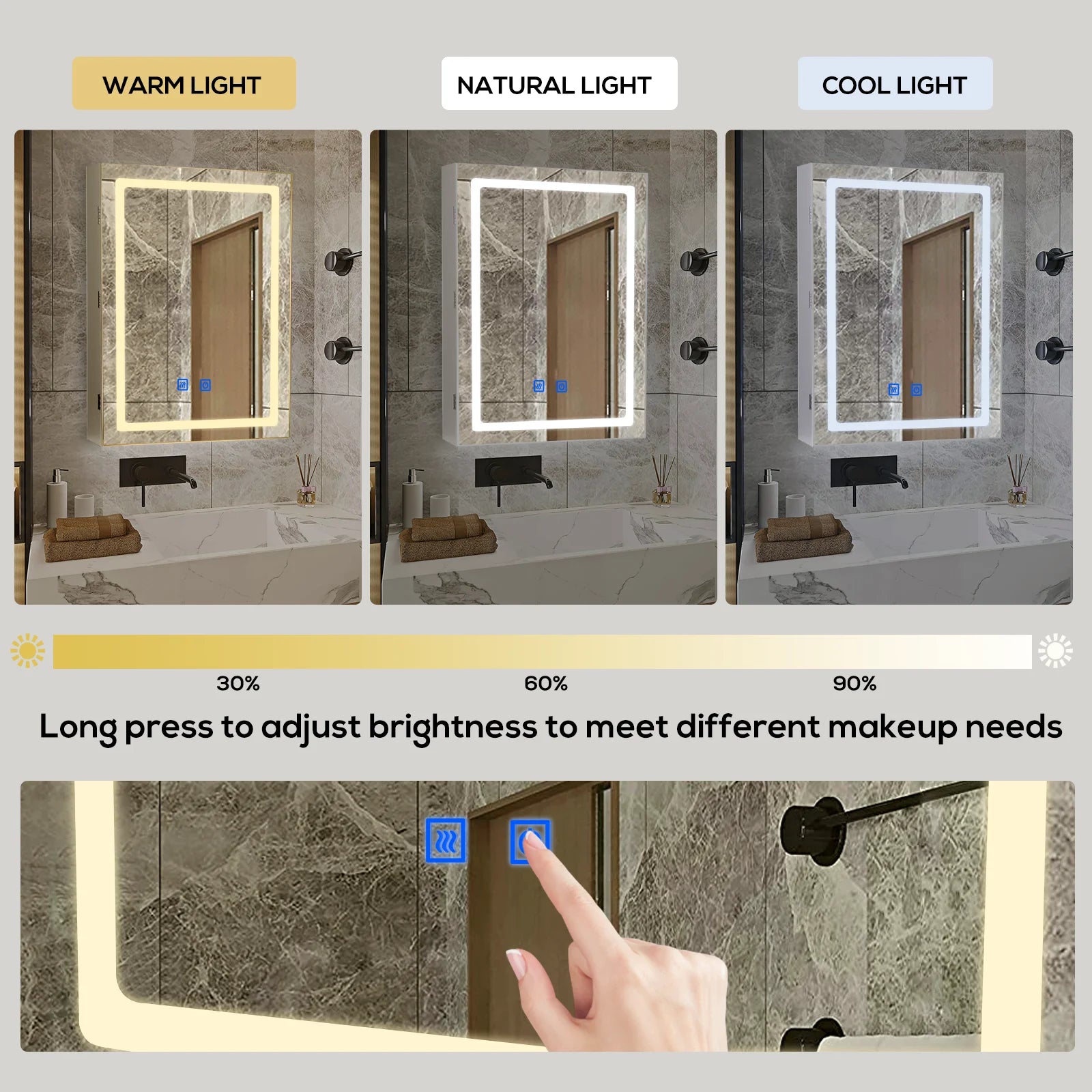 WARM LIGHT

NATURAL LIGHT

COOL LIGHT

30%

60%

90%

Long press to adjust brightness to meet different makeup needs