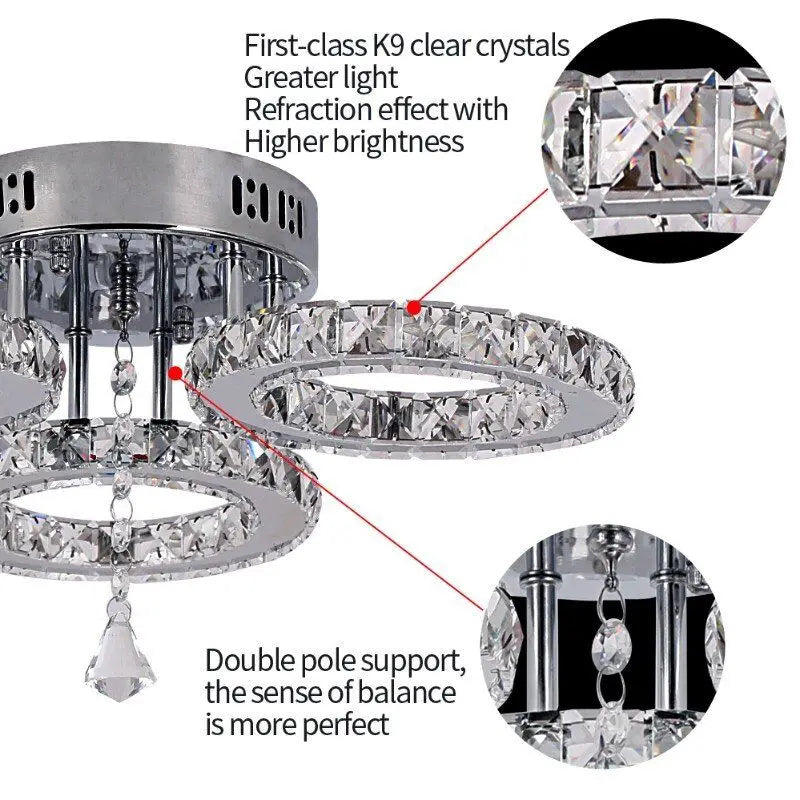 First-class K9 clear crystals
Greater light
Refraction effect with
Higher brightness

Double pole support,
the sense of balance
is more perfect