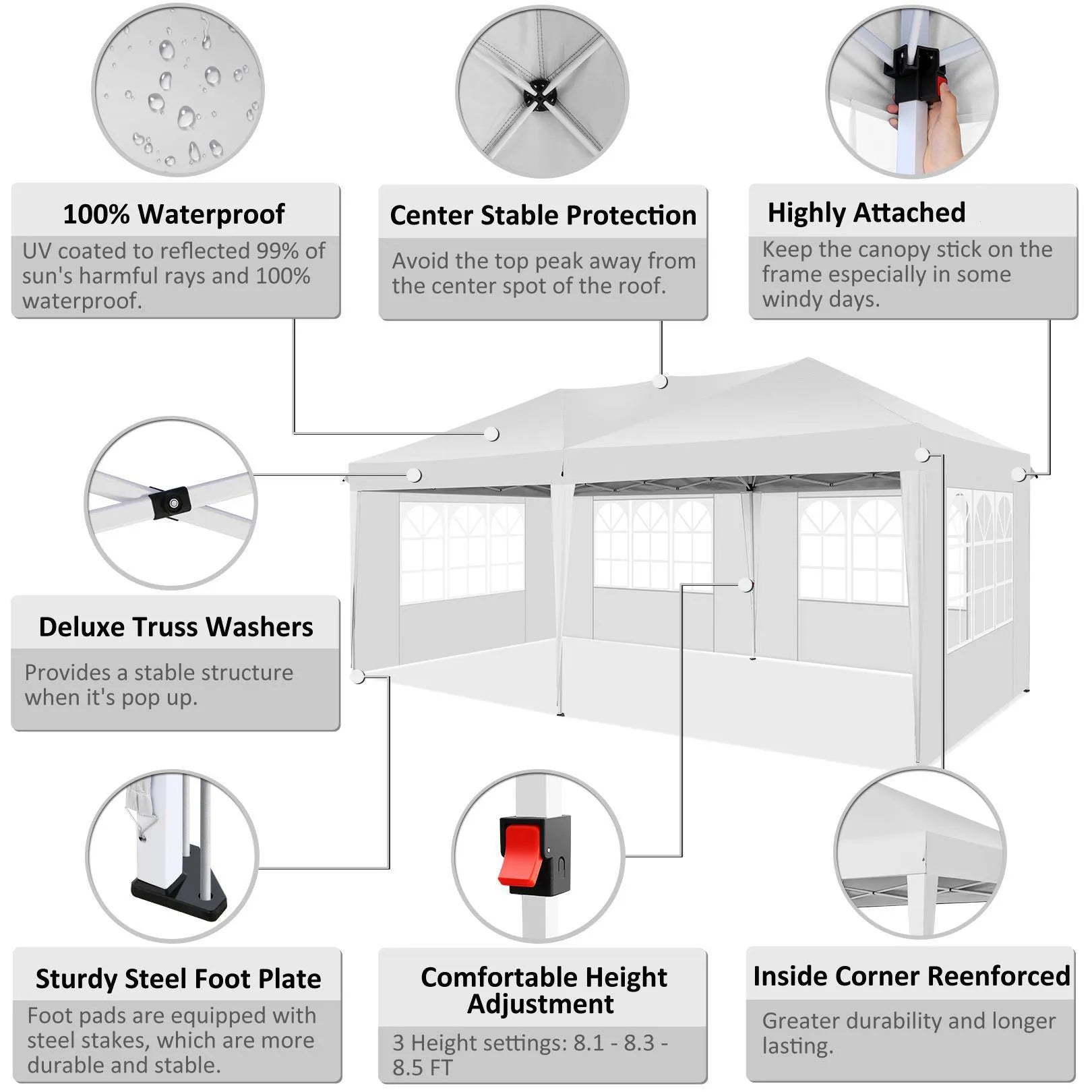 100% Waterproof

UV coated to reflected 99% of sun's harmful rays and 100% waterproof.

Center Stable Protection

Avoid the top peak away from the center spot of the roof.

Highly Attached

Keep the canopy stick on the frame especially in some windy days.

Deluxe Truss Washers

Provides a stable structure when it's pop up.

Sturdy Steel Foot Plate

Foot pads are equipped with steel stakes, which are more durable and stable.

Comfortable Height Adjustment

3 Height settings: 8.1 - 8.3 - 8.5 FT

Inside Corner Reenforced

Greater durability and longer lasting.